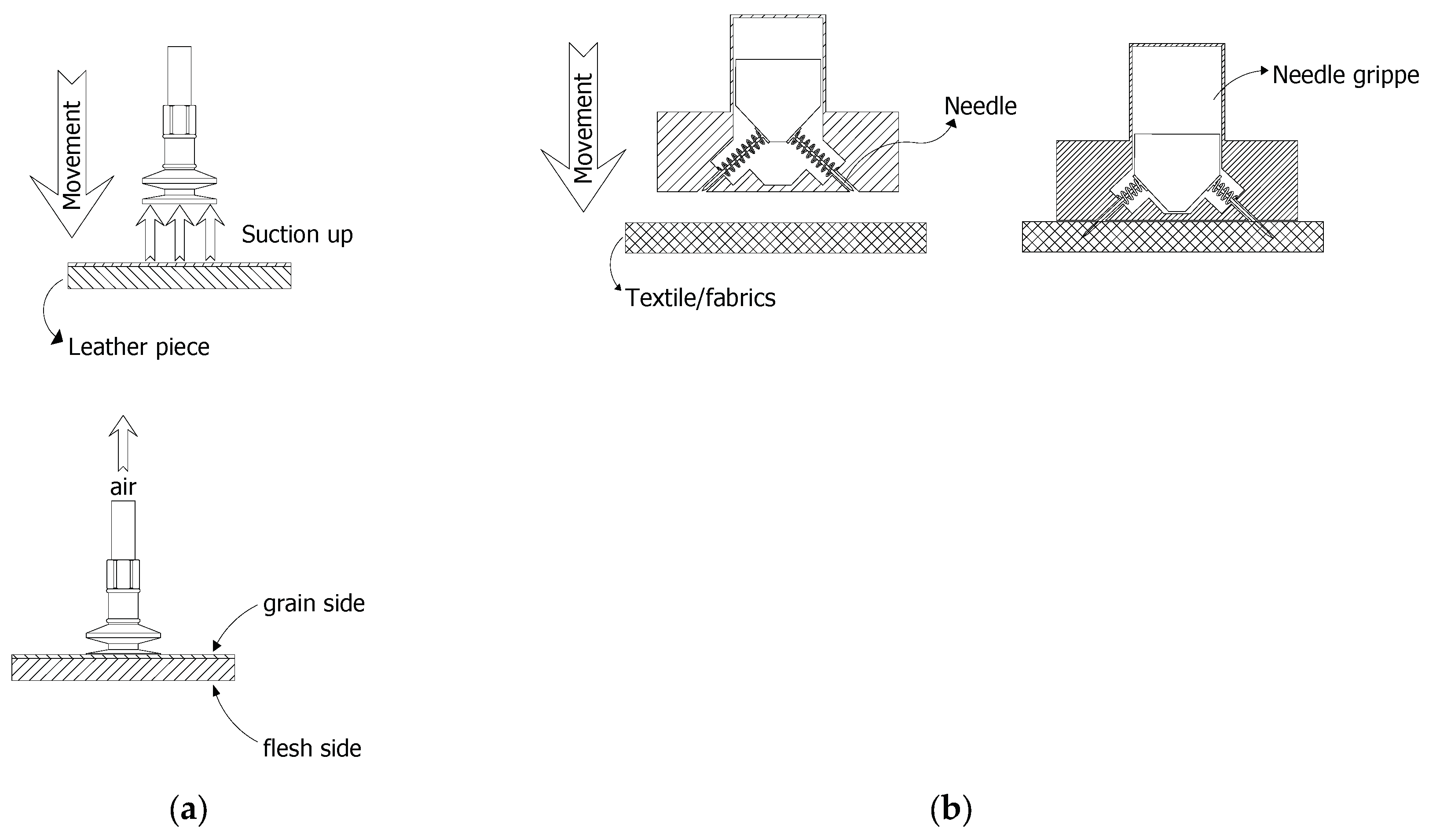 Movement

Suction up

Leather piece

air

grain side

flesh side

(a)

Movement

Needle

Needle grippe

Textile/fabrics

(b)