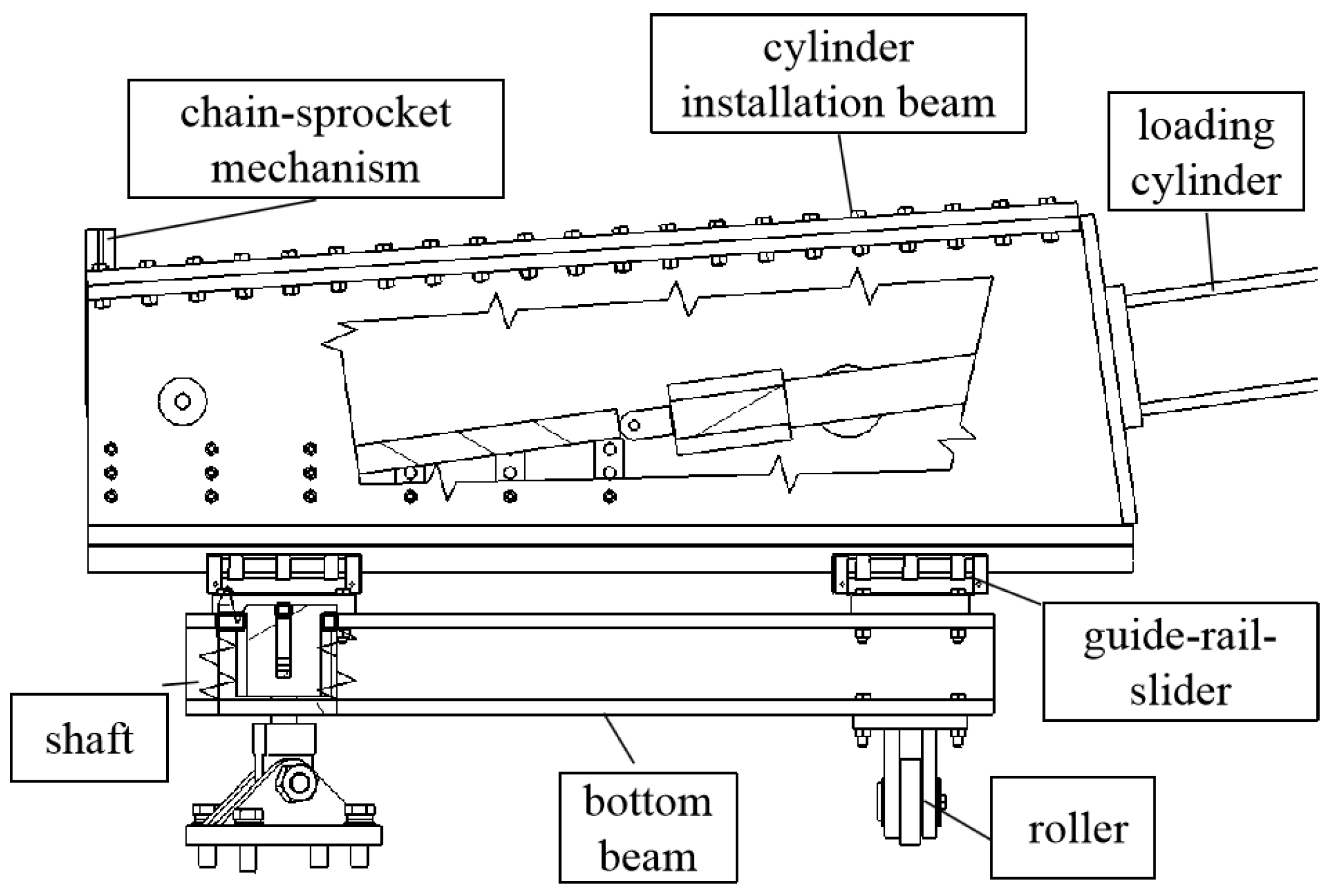 chain-sprocket mechanism

cylinder installation beam

loading cylinder

guide-rail-slider

shaft

bottom beam

roller