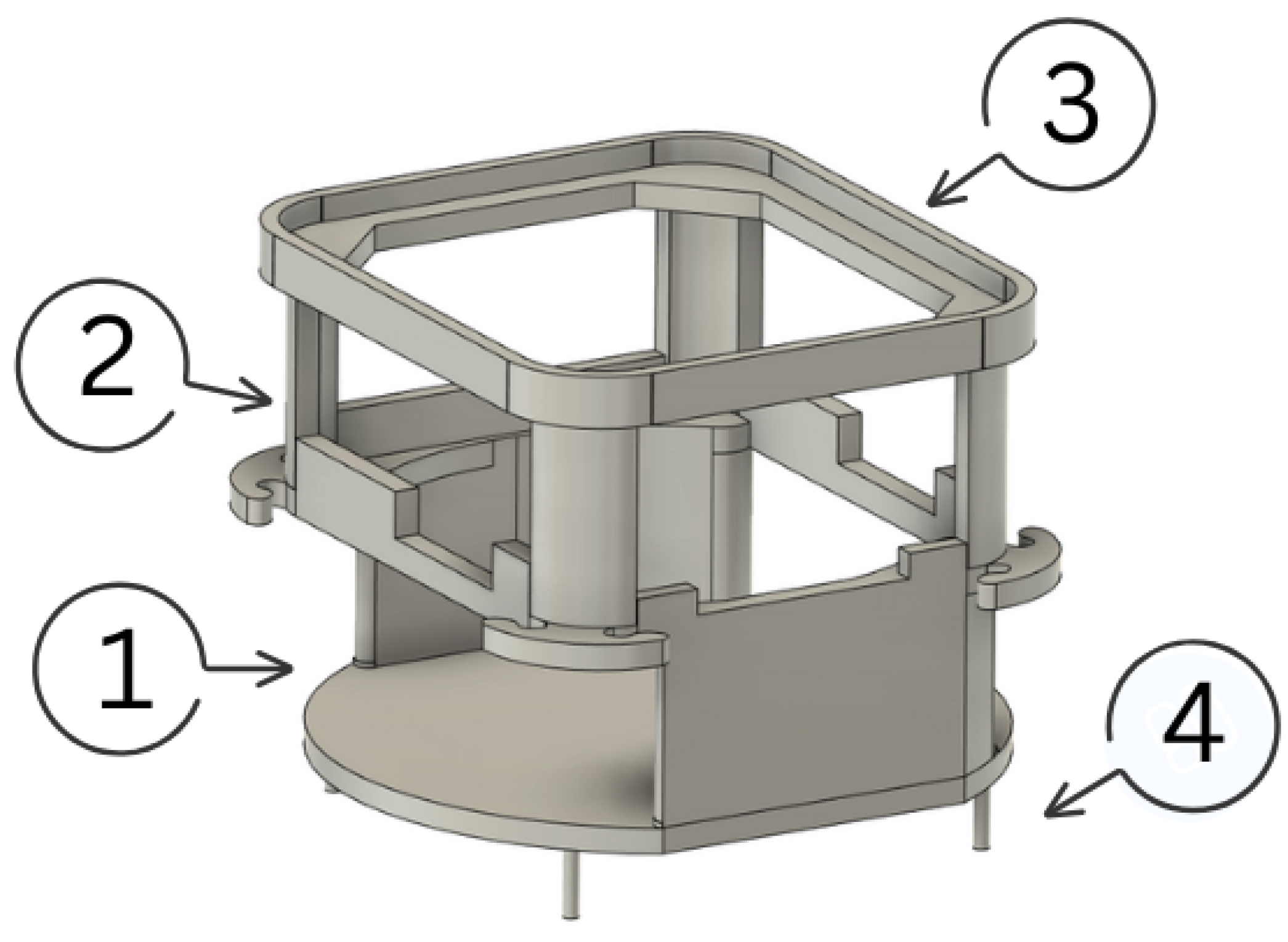 3
2
1
4