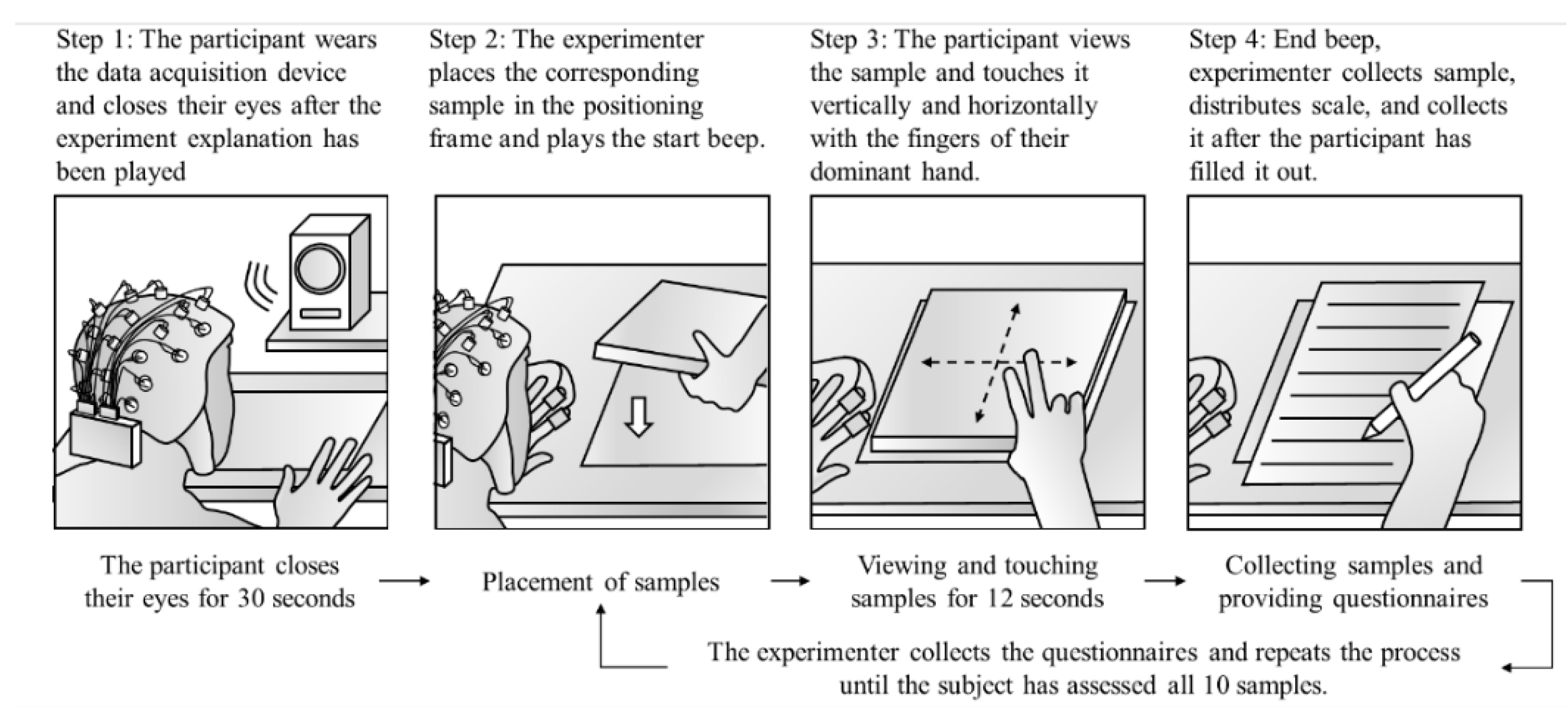 Step 1: The participant wears the data acquisition device and closes their eyes after the experiment explanation has been played

Step 2: The experimenter places the corresponding sample in the positioning frame and plays the start beep.

Step 3: The participant views the sample and touches it vertically and horizontally with the fingers of their dominant hand.

Step 4: End beep, experimenter collects sample, distributes scale, and collects it after the participant has filled it out.

The participant closes their eyes for 30 seconds

Placement of samples

Viewing and touching samples for 12 seconds

Collecting samples and providing questionnaires

The experimenter collects the questionnaires and repeats the process until the subject has assessed all 10 samples.