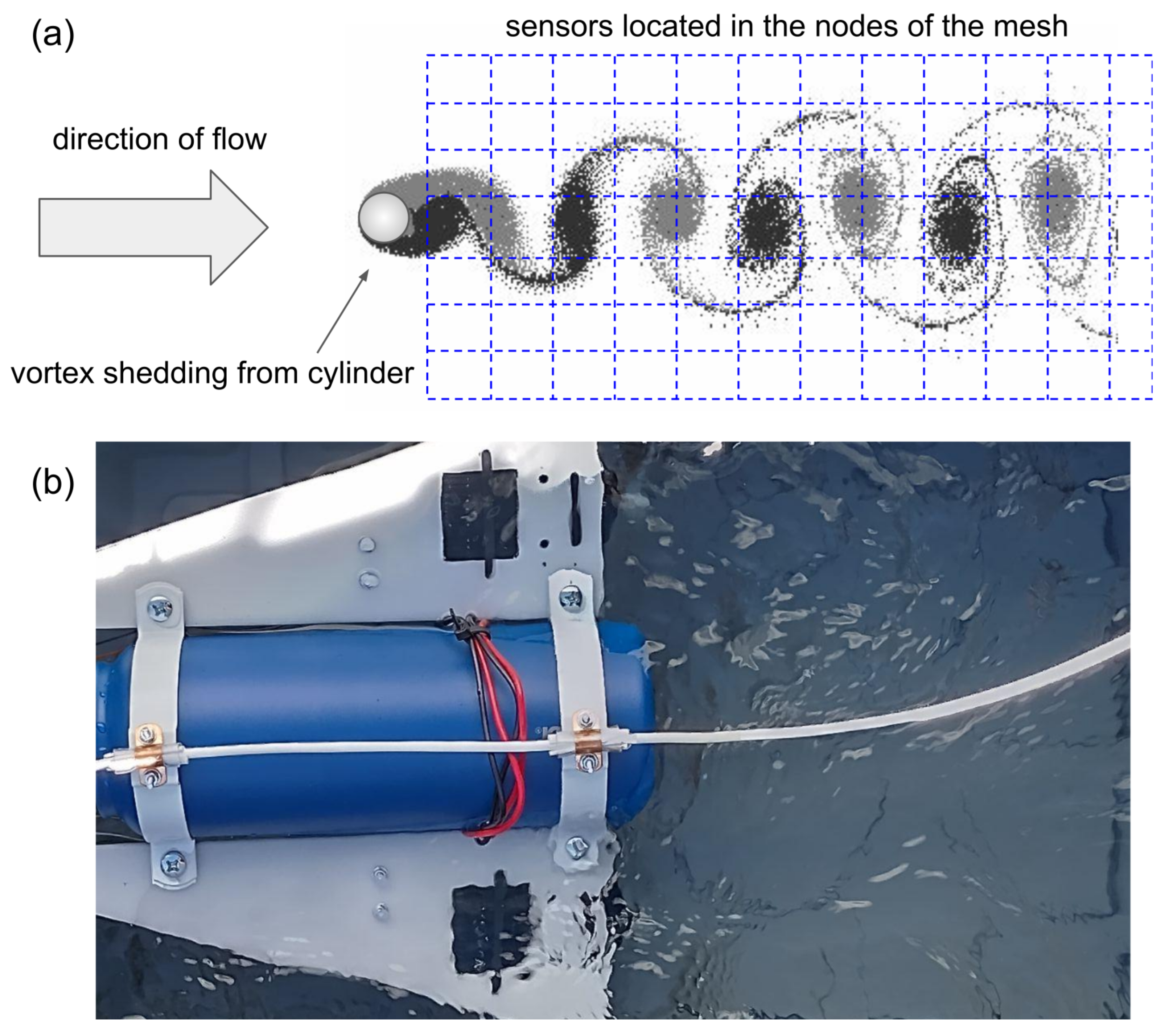 (a)

sensors located in the nodes of the mesh

direction of flow

vortex shedding from cylinder

(b)