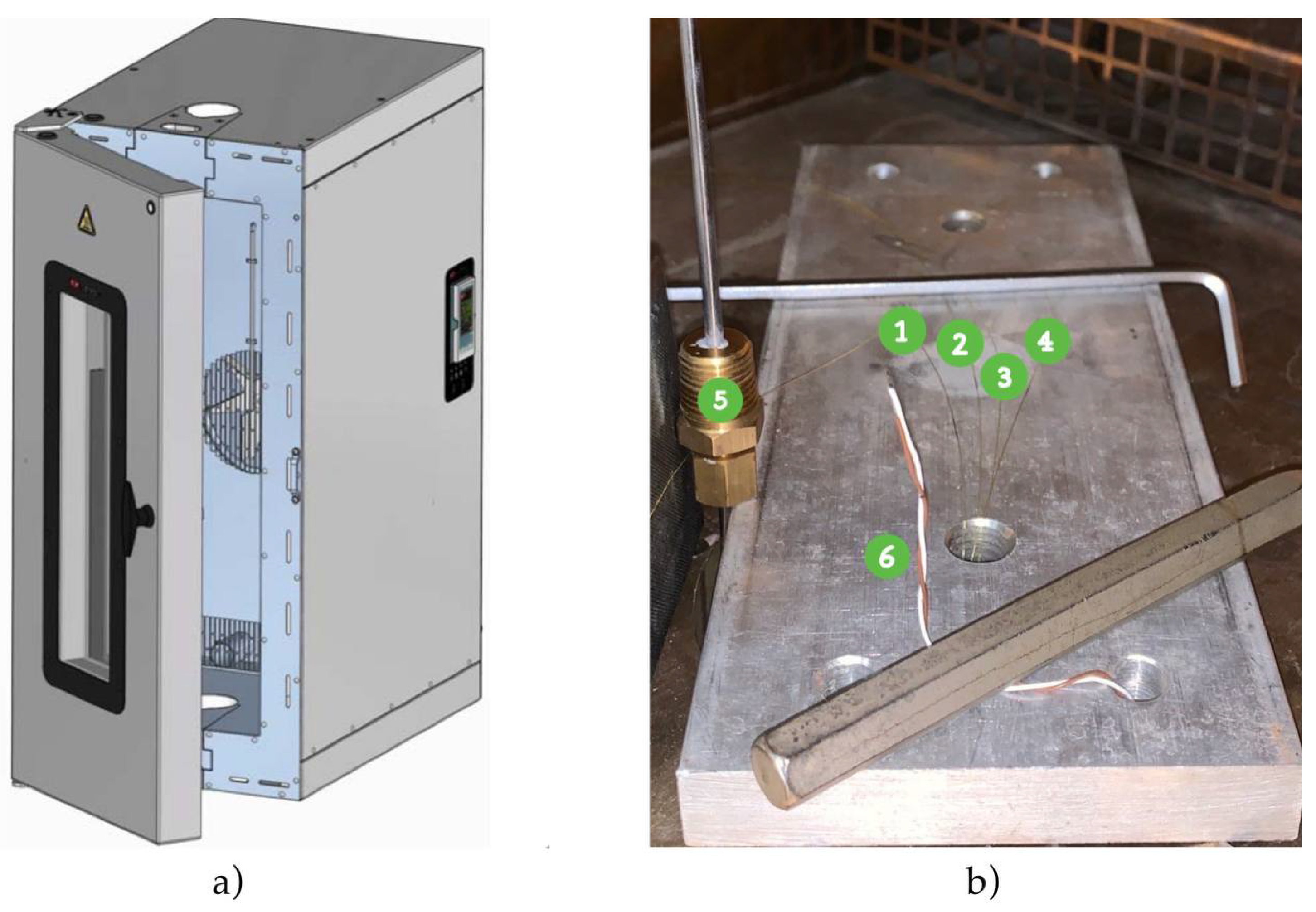 1
2
4
3
5
6
a)
b)