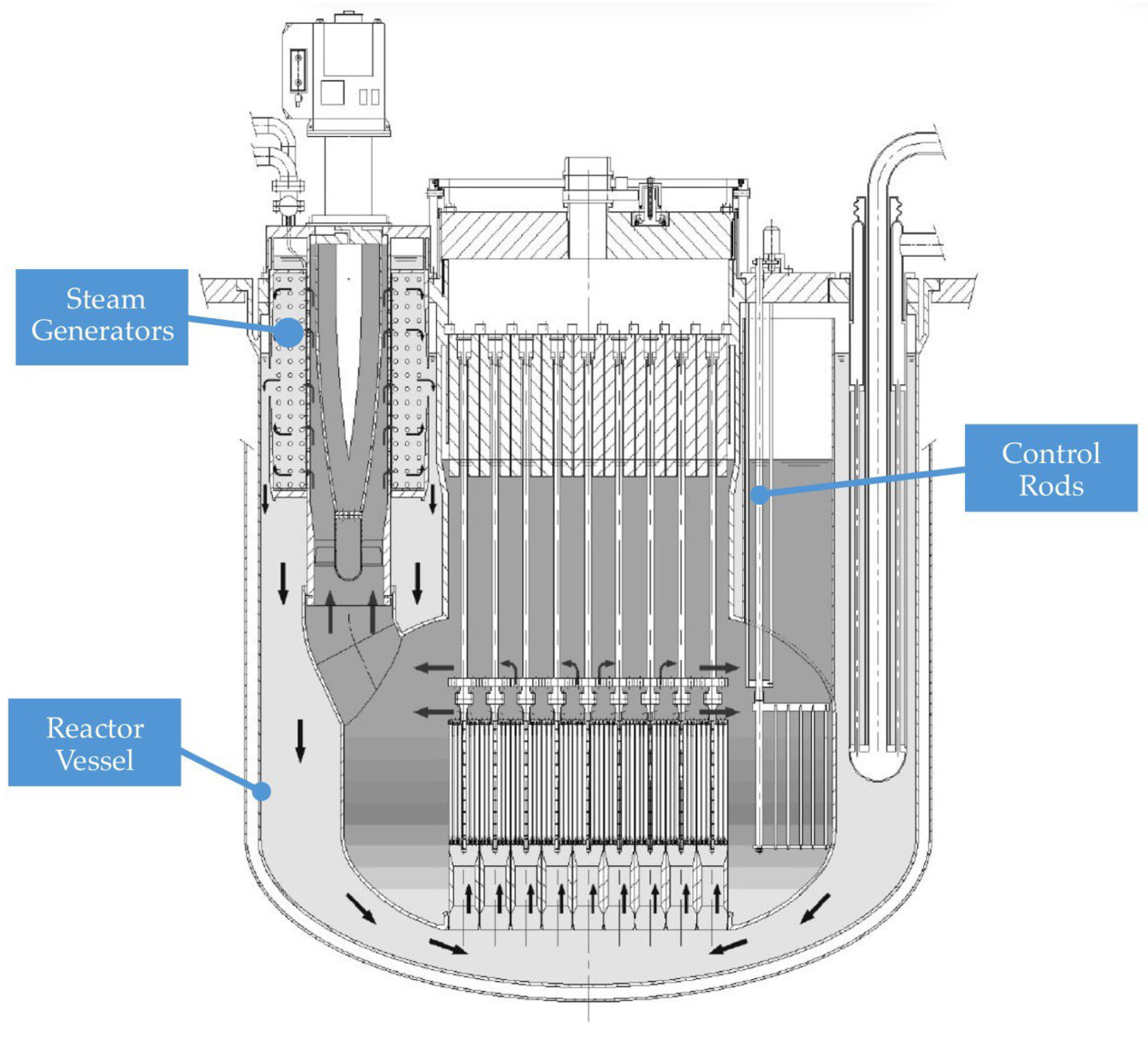 Steam Generators

Control Rods

Reactor Vessel