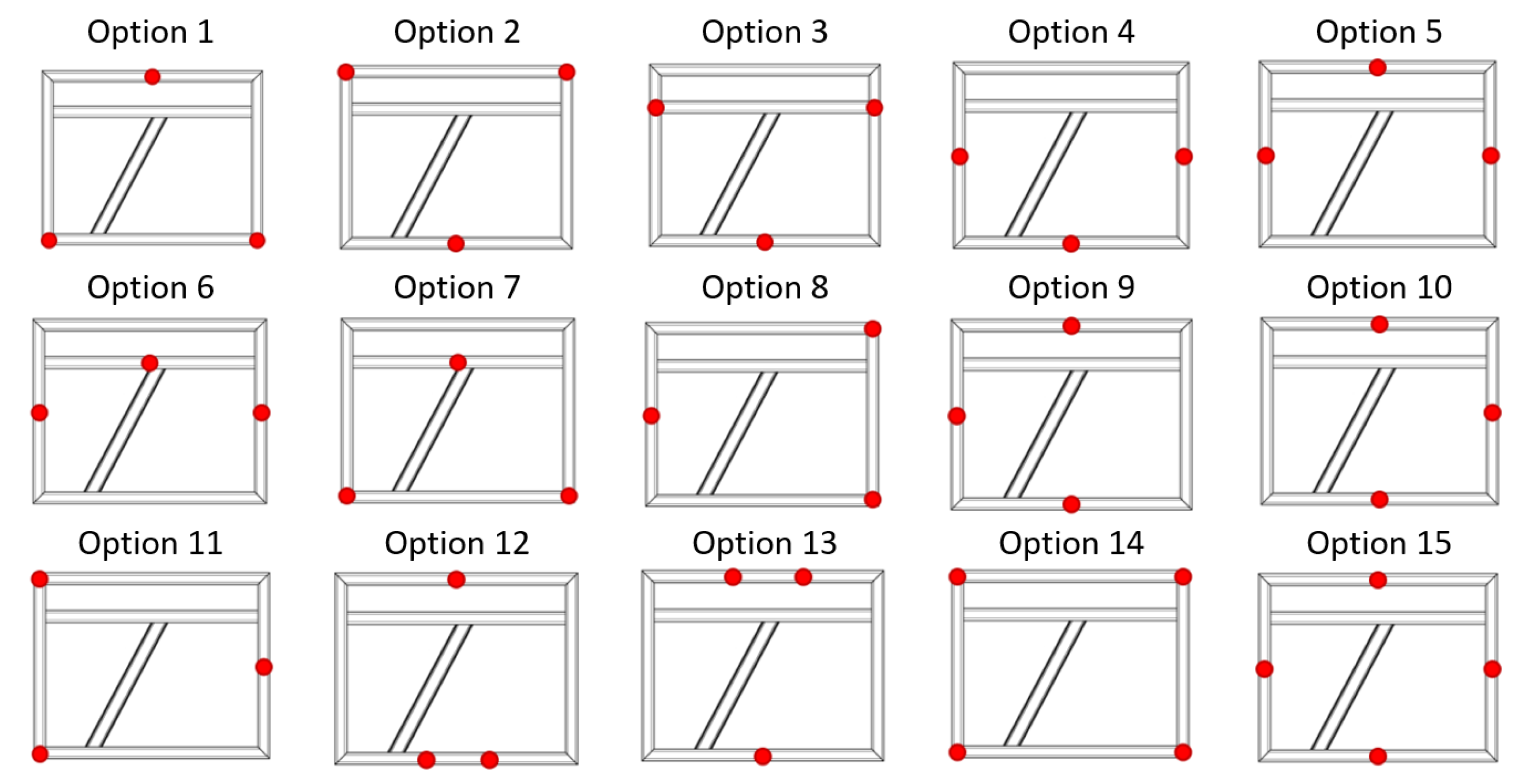 Option 1
Option 2
Option 3
Option 4
Option 5

Option 6
Option 7
Option 8
Option 9
Option 10

Option 11
Option 12
Option 13
Option 14
Option 15