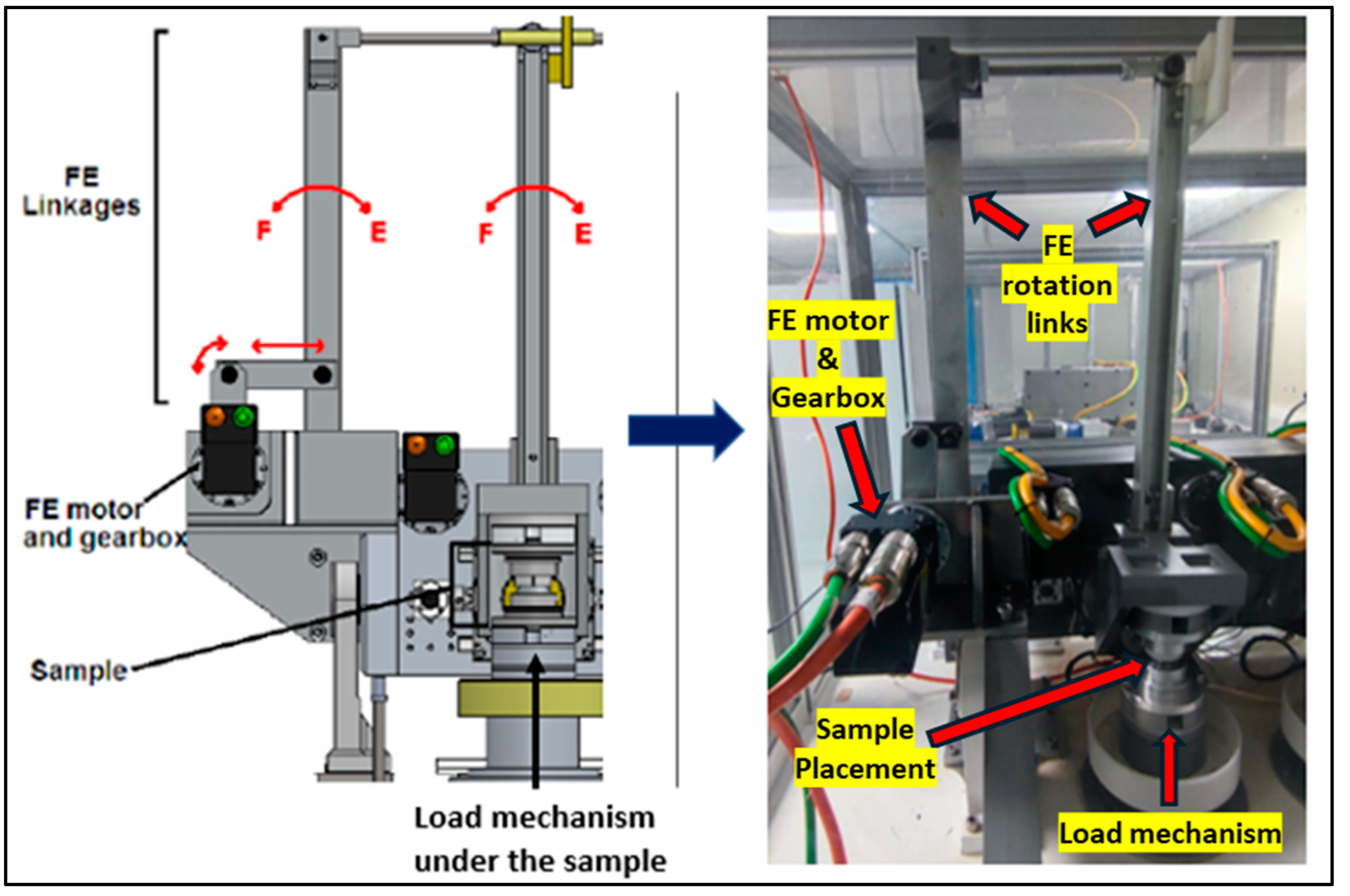 FE Linkages

F E F E

FE motor and gearbox

Sample

Load mechanism under the sample

FE rotation links

FE motor & Gearbox

Sample Placement

Load mechanism