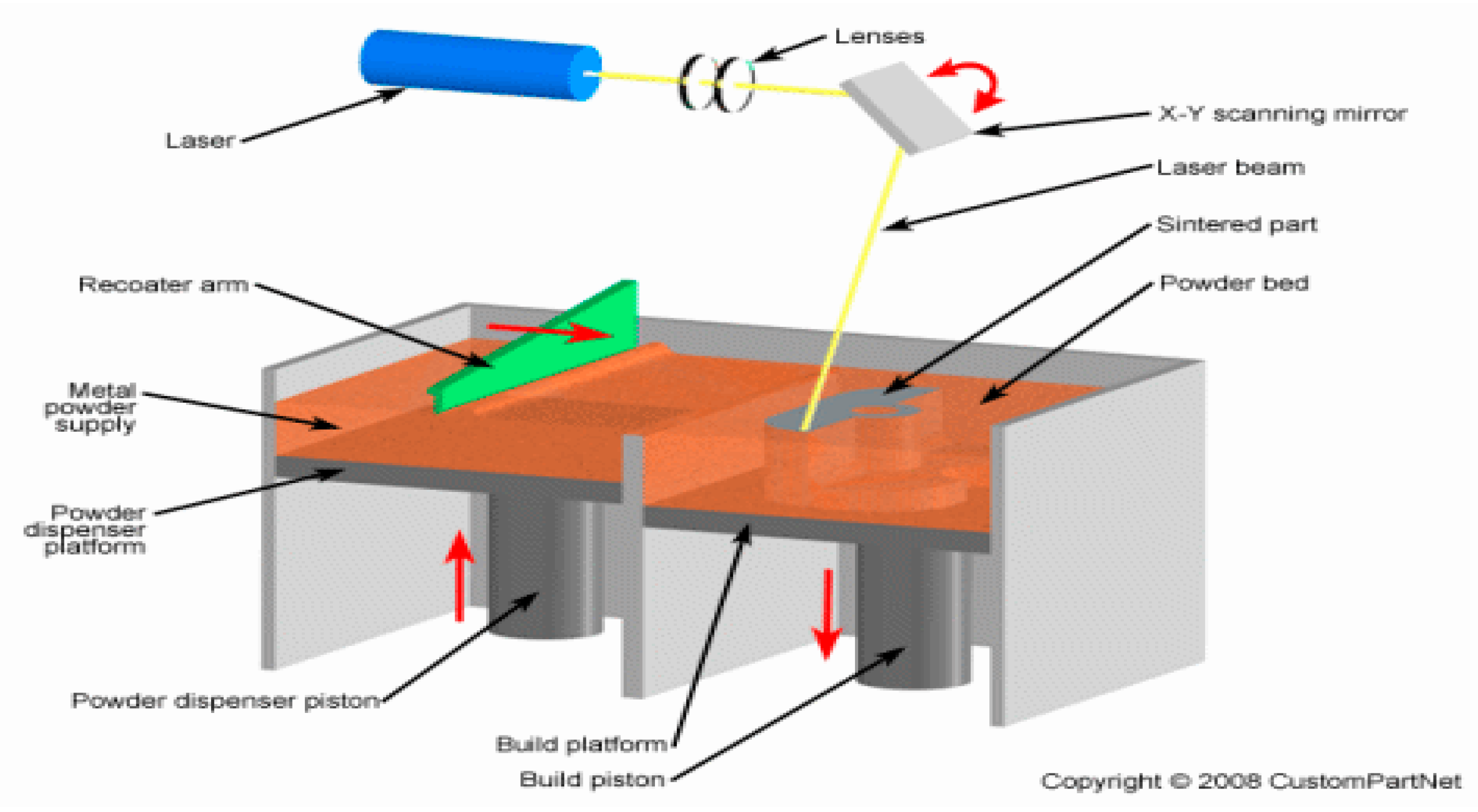 Lenses
Laser
X-Y scanning mirror
Laser beam
Sintered part
Recoater arm
Powder bed
Metal powder supply
Powder dispenser platform
Powder dispenser piston
Build platform
Build piston
Copyright © 2008 CustomPartNet