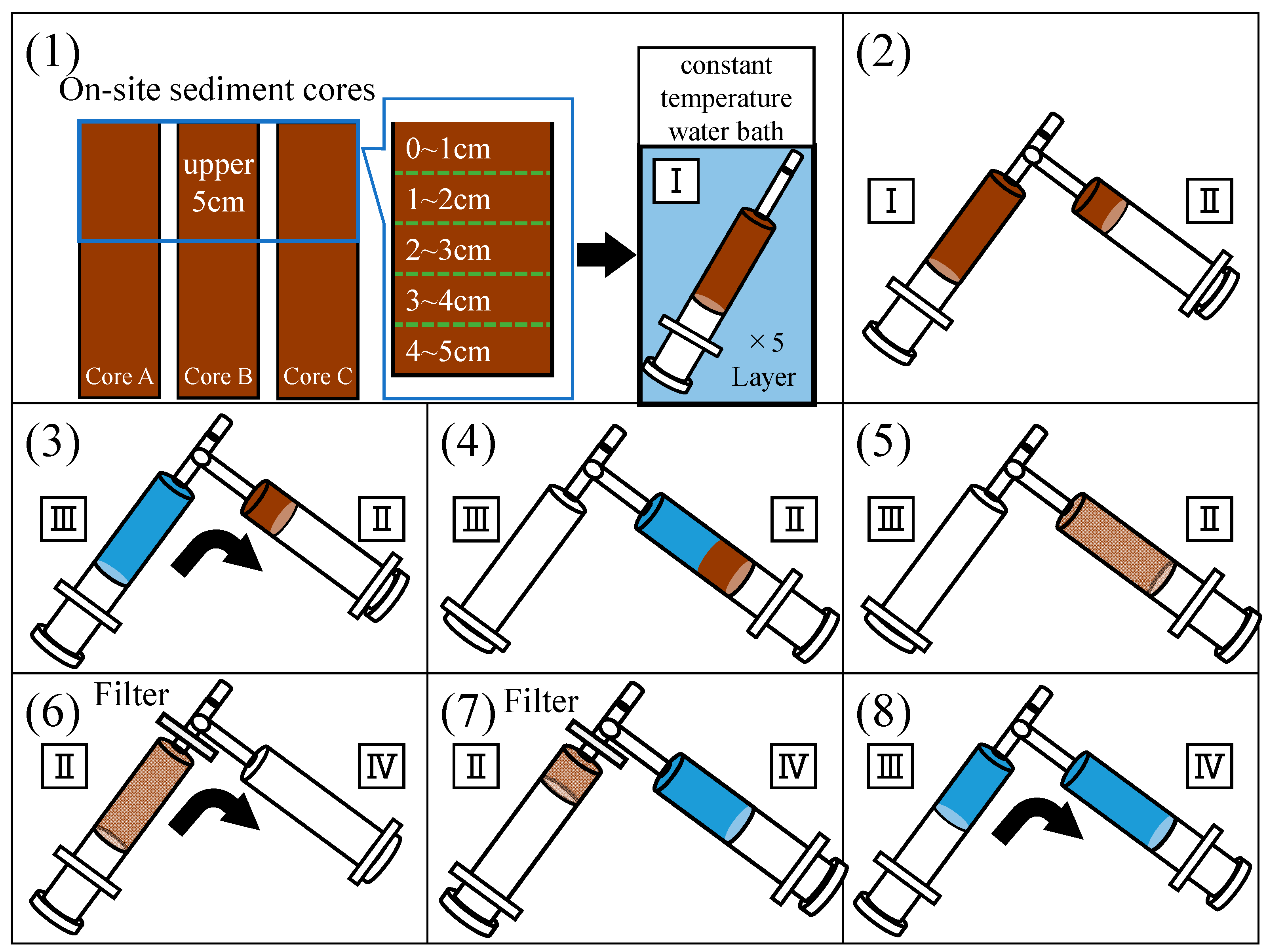 (1)
On-site sediment cores
upper 5cm
Core A
Core B
Core C
0~1cm
1~2cm
2~3cm
3~4cm
4~5cm
constant temperature water bath
Ⅰ
× 5 Layer

(2)
Ⅰ
Ⅱ

(3)
Ⅲ
Ⅱ

(4)
Ⅲ
Ⅱ

(5)
Ⅲ
Ⅱ

(6)
Filter
Ⅱ
Ⅳ

(7)
Filter
Ⅱ
Ⅳ

(8)
Ⅲ
Ⅳ