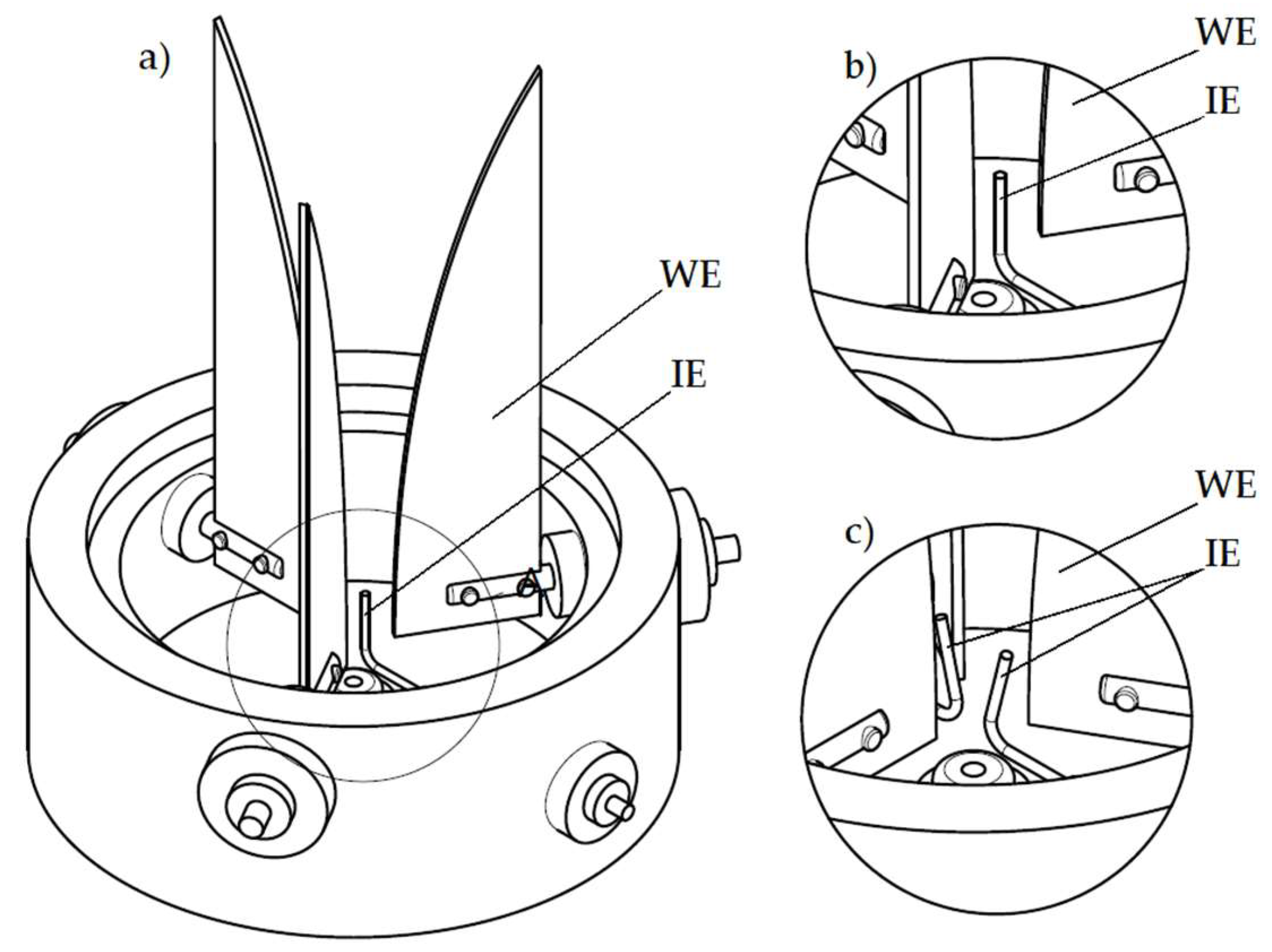 a)

WE

IE

b)

WE

IE

c)

WE

IE