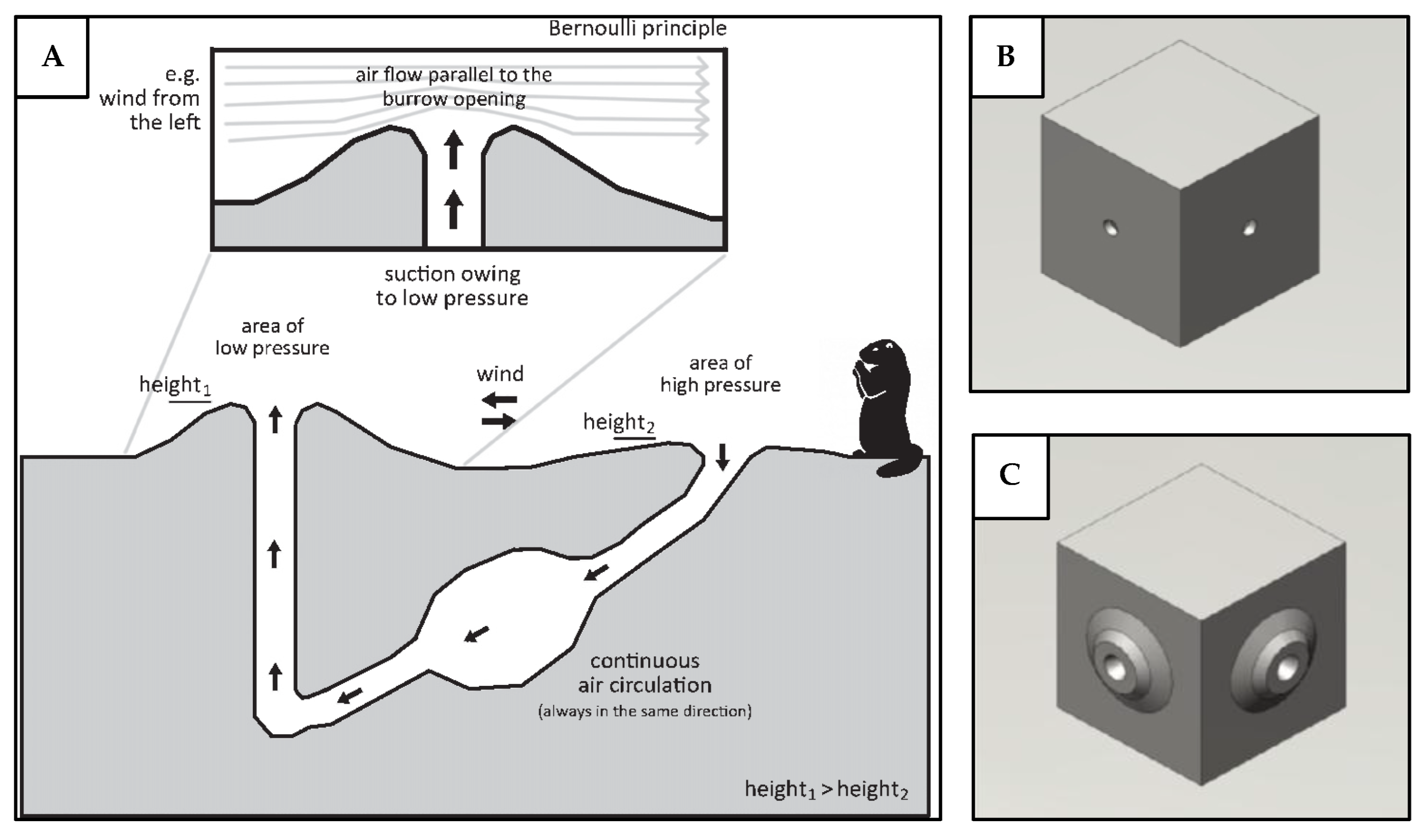 A

Bernoulli principle

e.g. wind from the left

air flow parallel to the burrow opening

suction owing to low pressure

area of low pressure

height$_1$

wind

area of high pressure

height$_2$

continuous air circulation
(always in the same direction)

height$_1$ > height$_2$

B

C