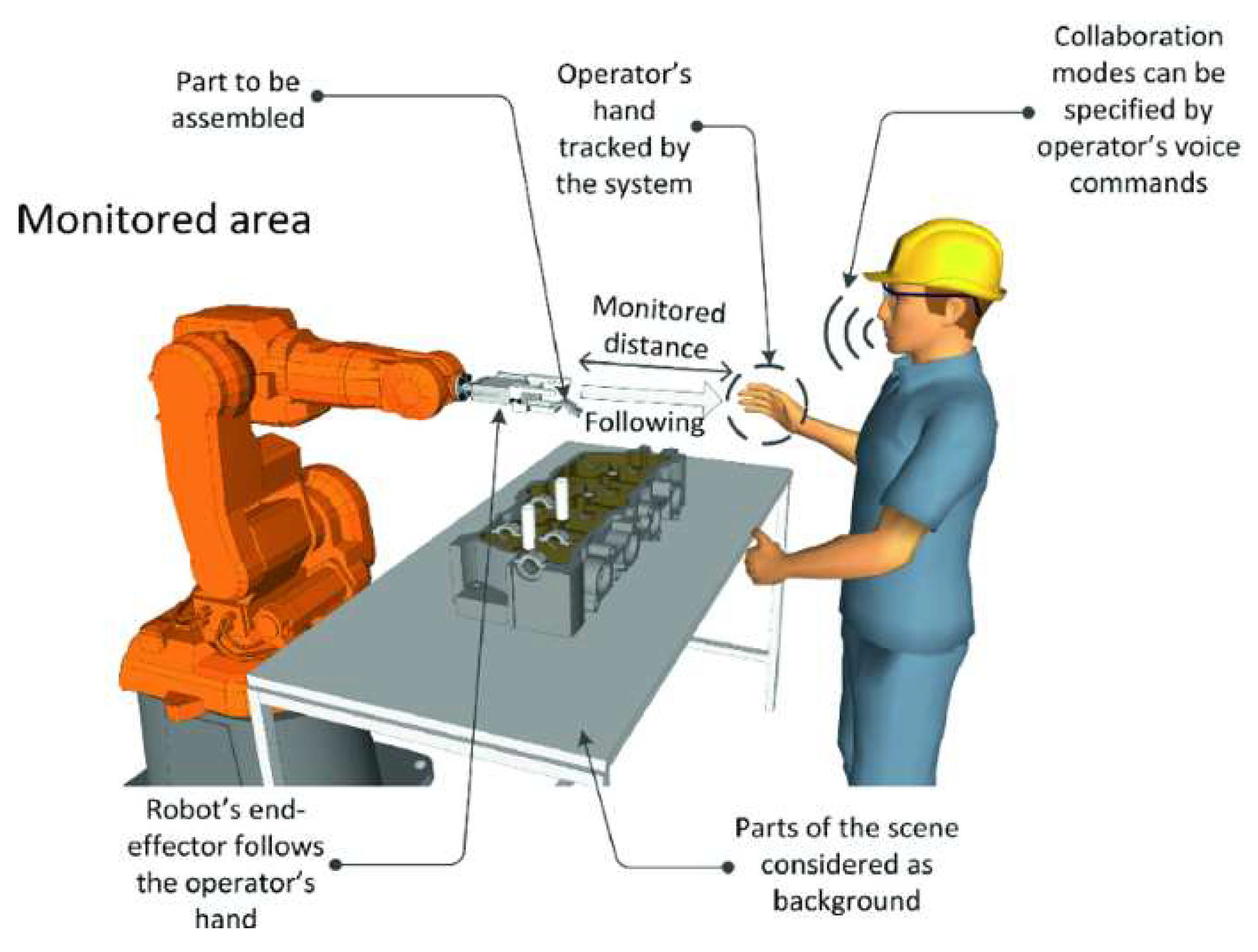 Part to be assembled

Operator's hand tracked by the system

Collaboration modes can be specified by operator's voice commands

Monitored area

Monitored distance

Following

Robot's end-effector follows the operator's hand

Parts of the scene considered as background