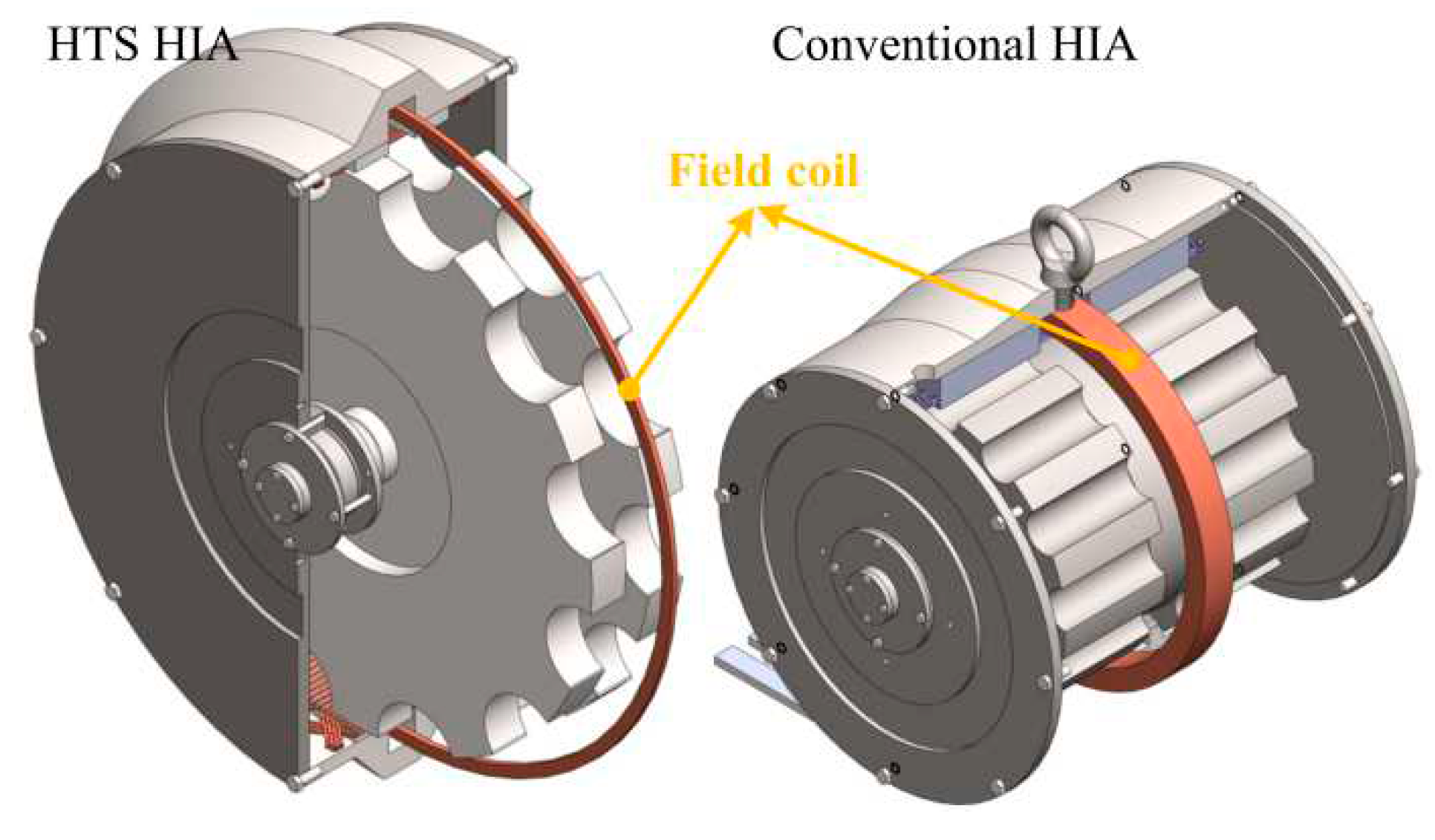 HTS HIA

Conventional HIA

Field coil