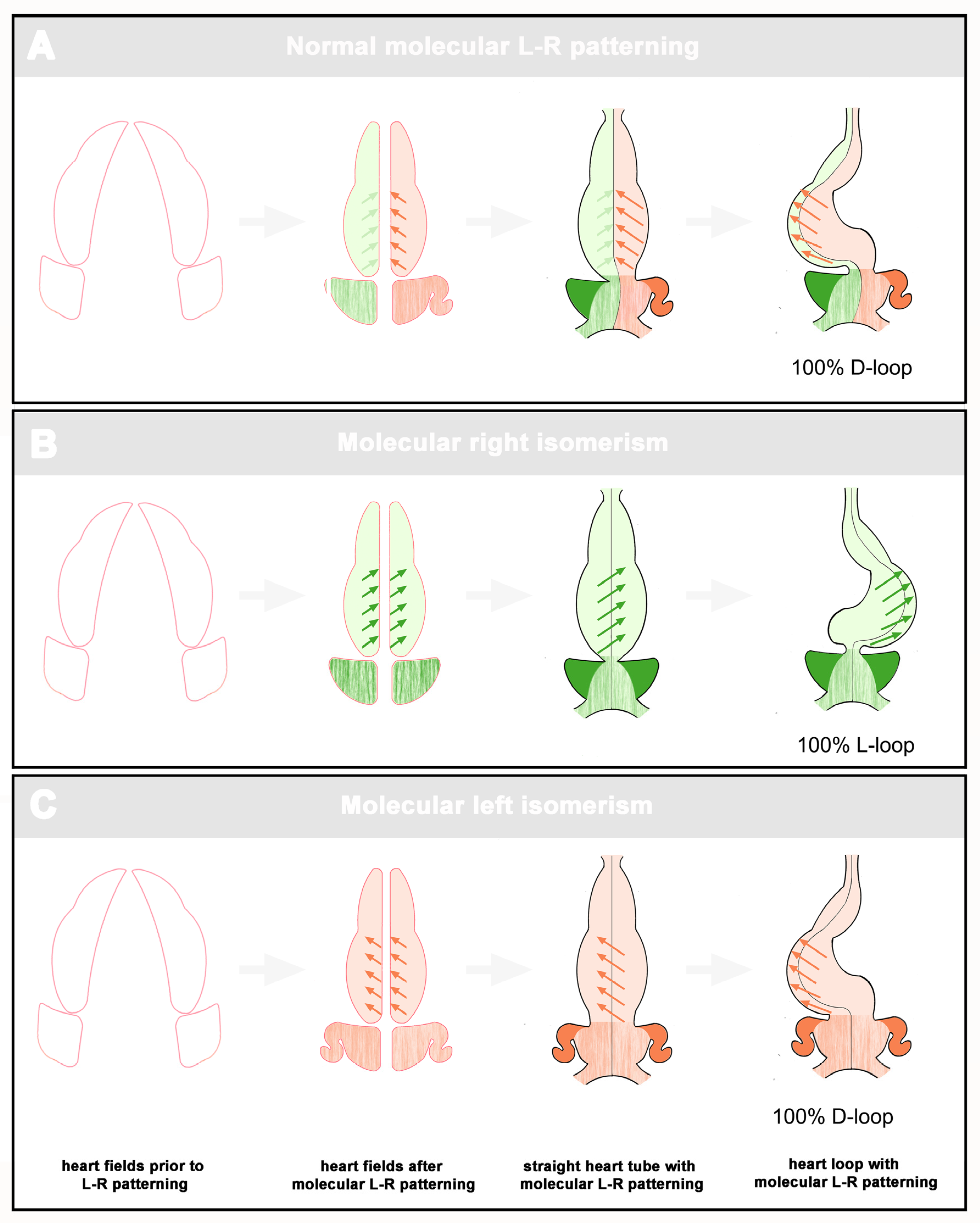 A

Normal molecular L-R patterning

100% D-loop

B

Molecular right isomerism

100% L-loop

C

Molecular left isomerism

100% D-loop

heart fields prior to L-R patterning

heart fields after molecular L-R patterning

straight heart tube with molecular L-R patterning

heart loop with molecular L-R patterning