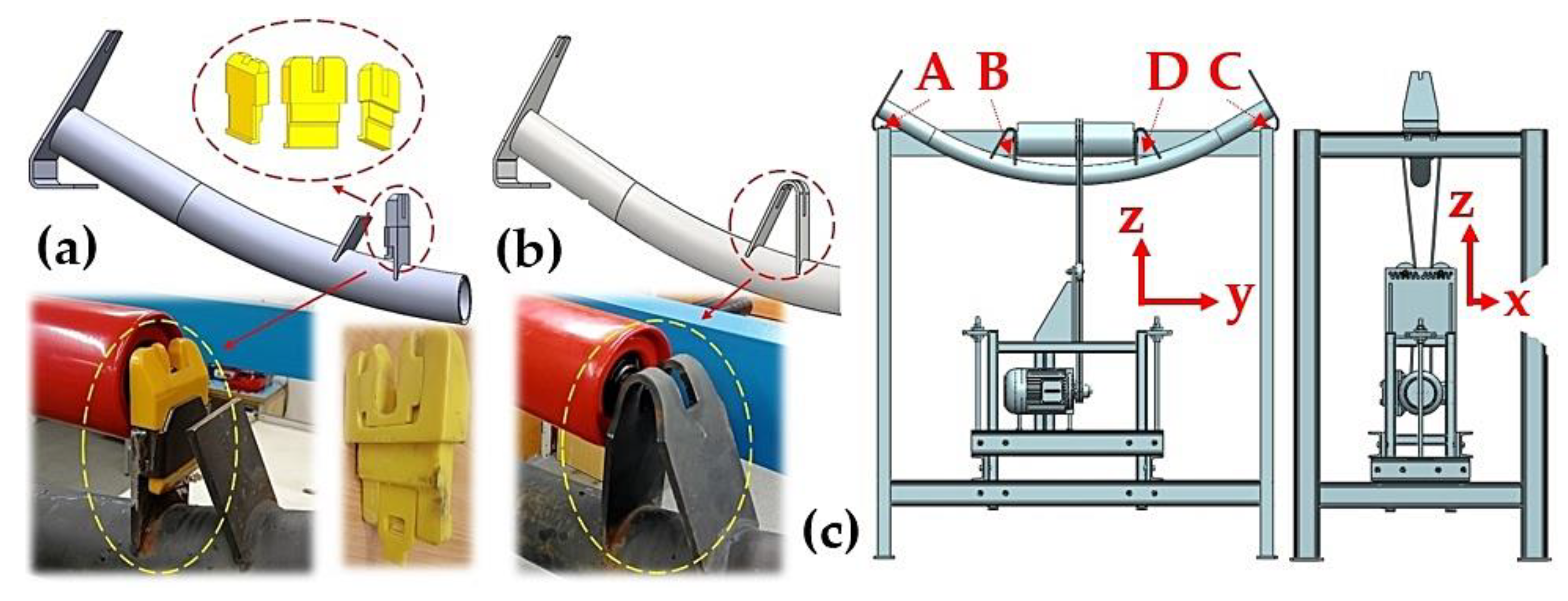 (a)

(b)

A B D C

z

y

z

x

(c)