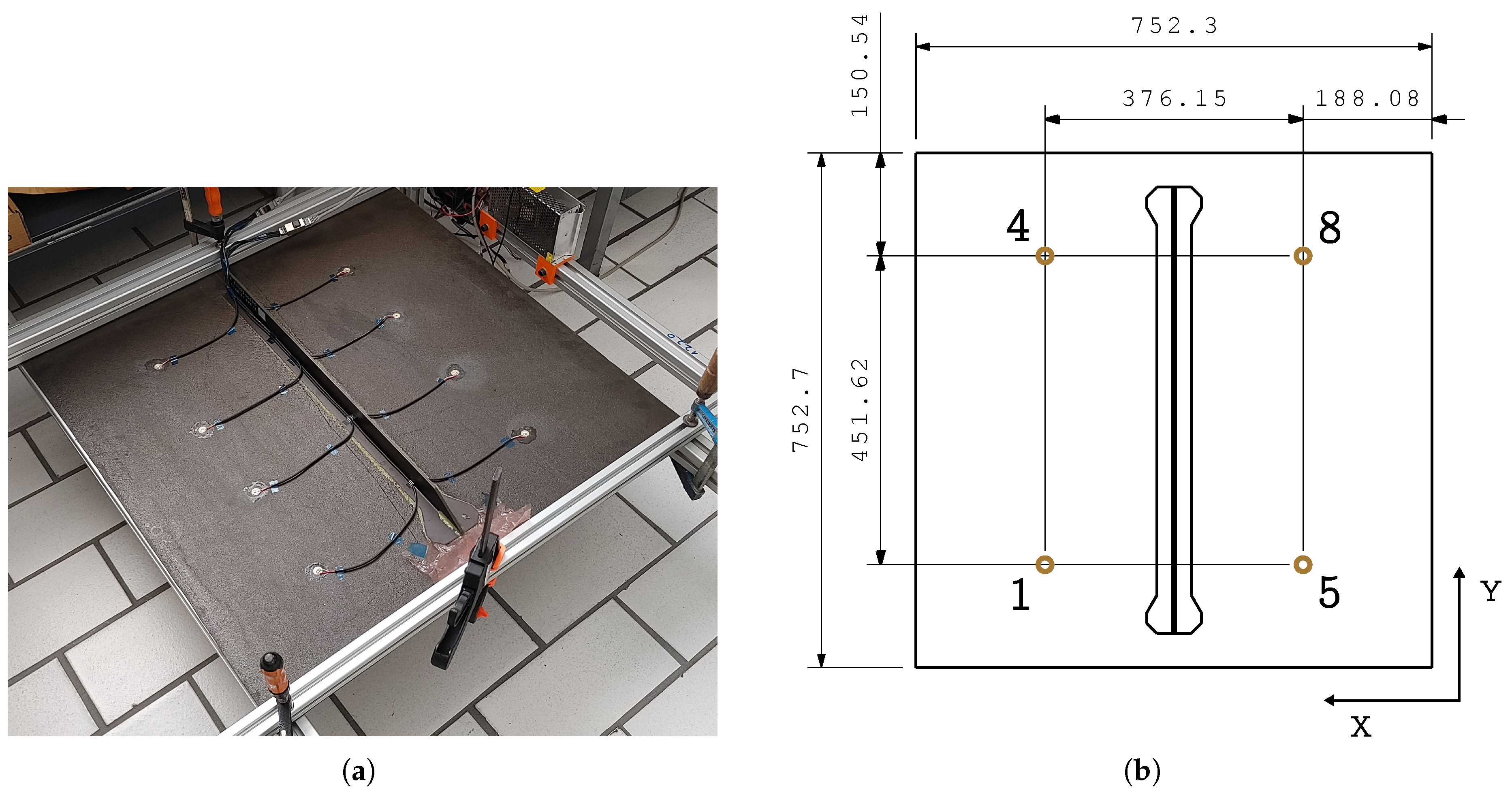 (a)

150.54

752.3

376.15

188.08

752.7

451.62

4

8

1

5

Y

X

(b)