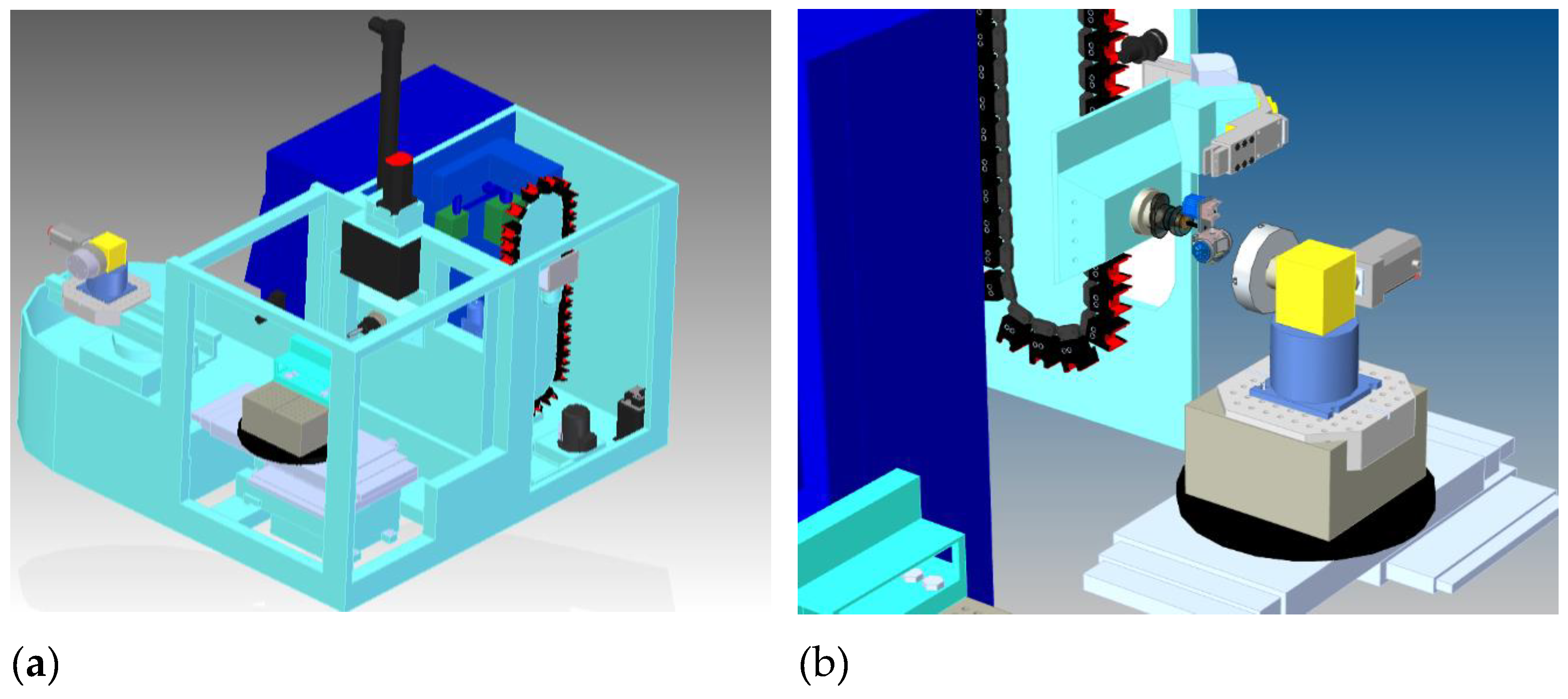 (a)

(b)