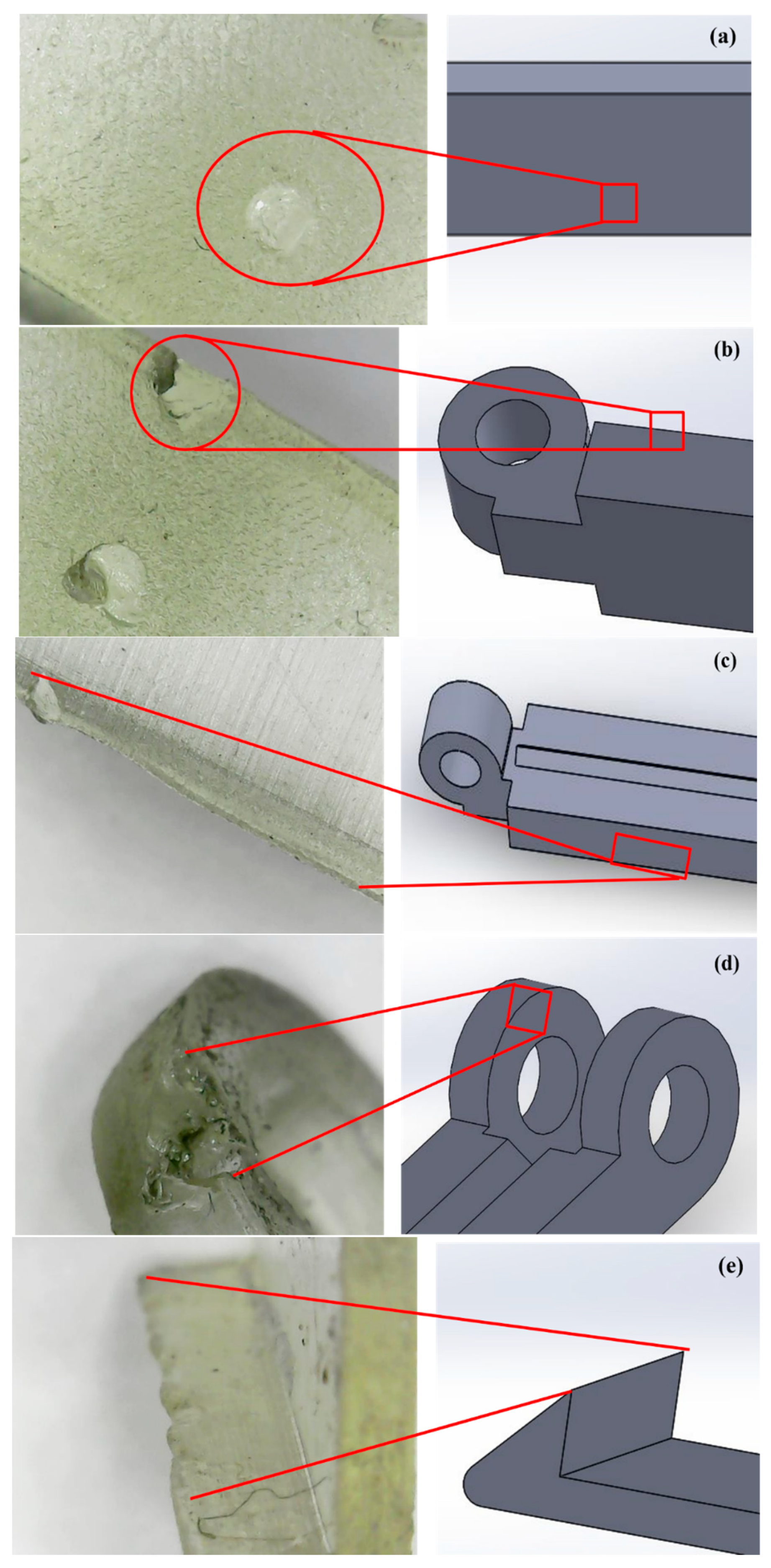 (a)

(b)

(c)

(d)

(e)