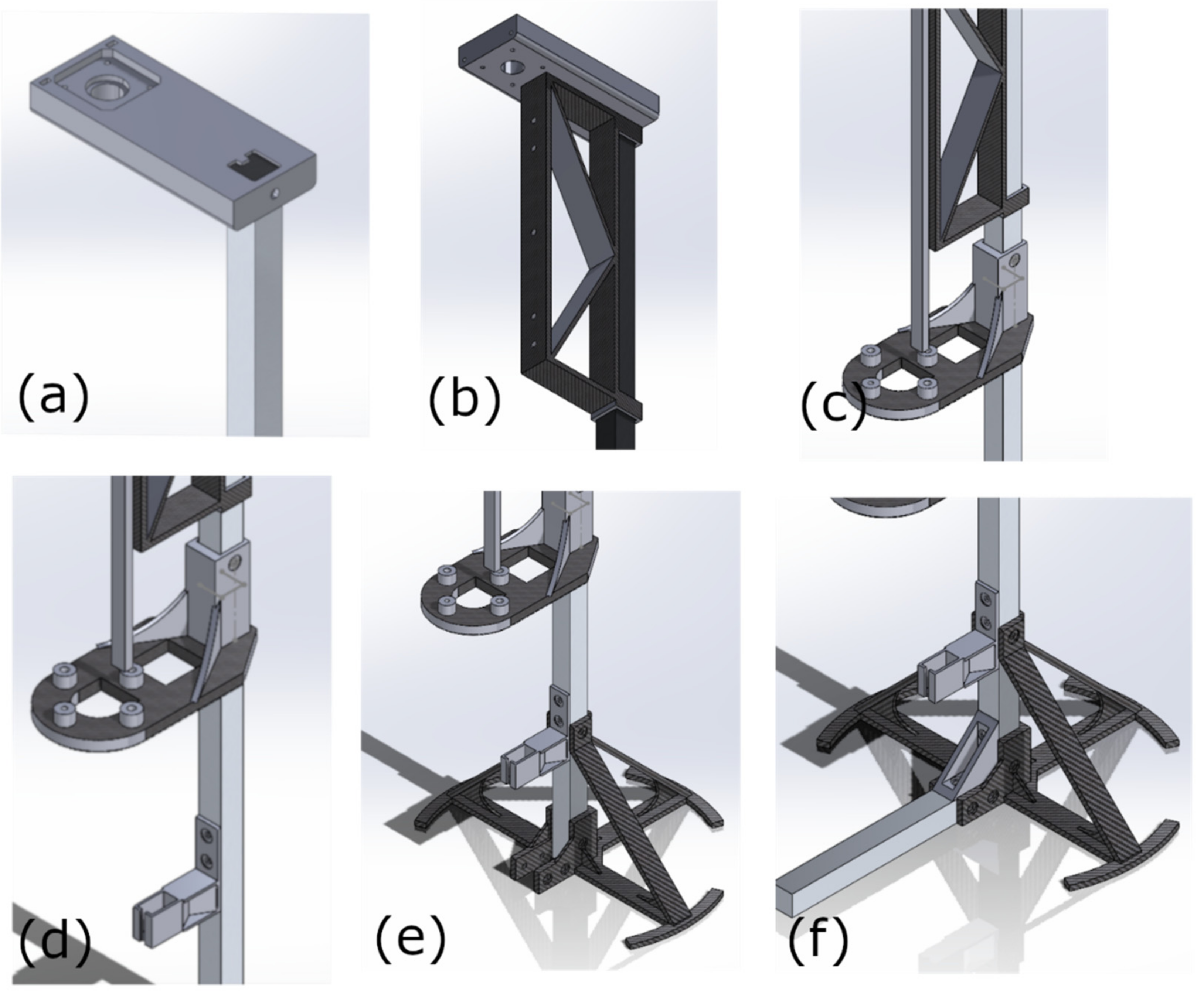 (a)

(b)

(c)

(d)

(e)

(f)