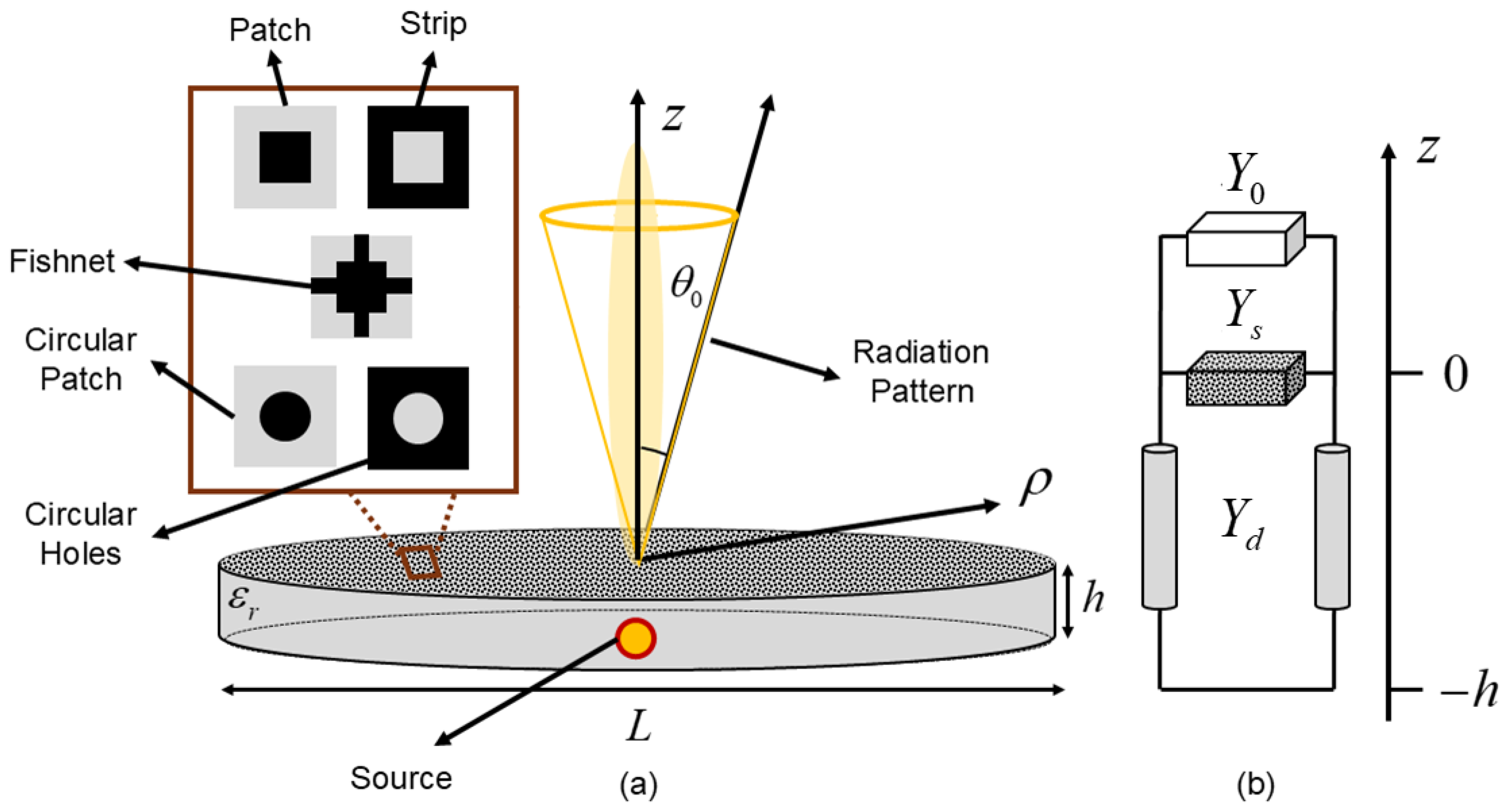 Patch

Strip

Fishnet

Circular Patch

Circular Holes

$z$

$\theta_0$

Radiation Pattern

$\rho$

$\varepsilon_r$

$h$

$L$

Source

(a)

$Y_0$

$Y_s$

$Y_d$

$z$

$0$

$-h$

(b)