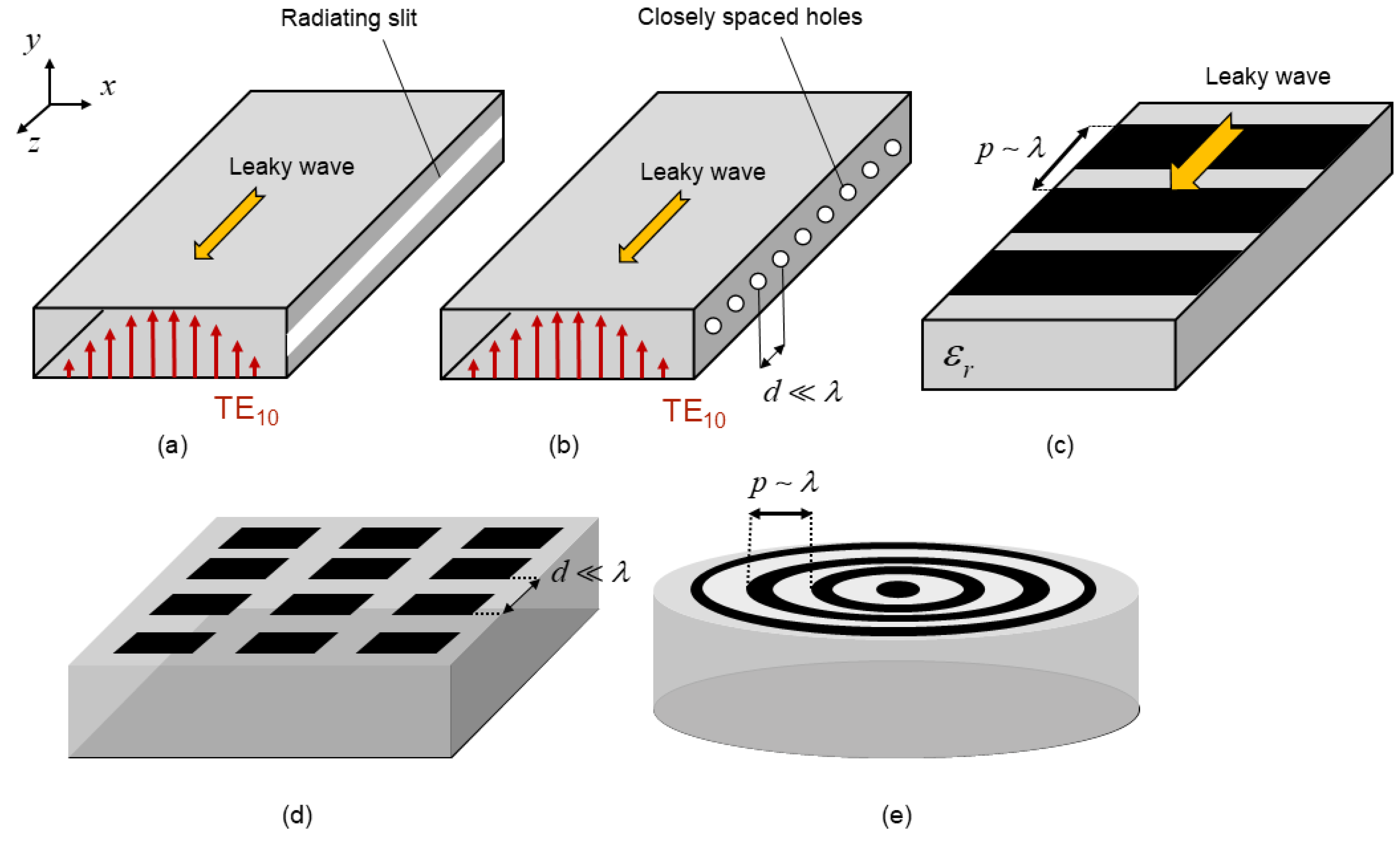 $y$
$x$
$z$

Radiating slit

Leaky wave

$TE_{10}$

(a)

Closely spaced holes

Leaky wave

$TE_{10}$

$d \ll \lambda$

(b)

Leaky wave

$p \sim \lambda$

$\varepsilon_r$

(c)

$d \ll \lambda$

(d)

$p \sim \lambda$

(e)