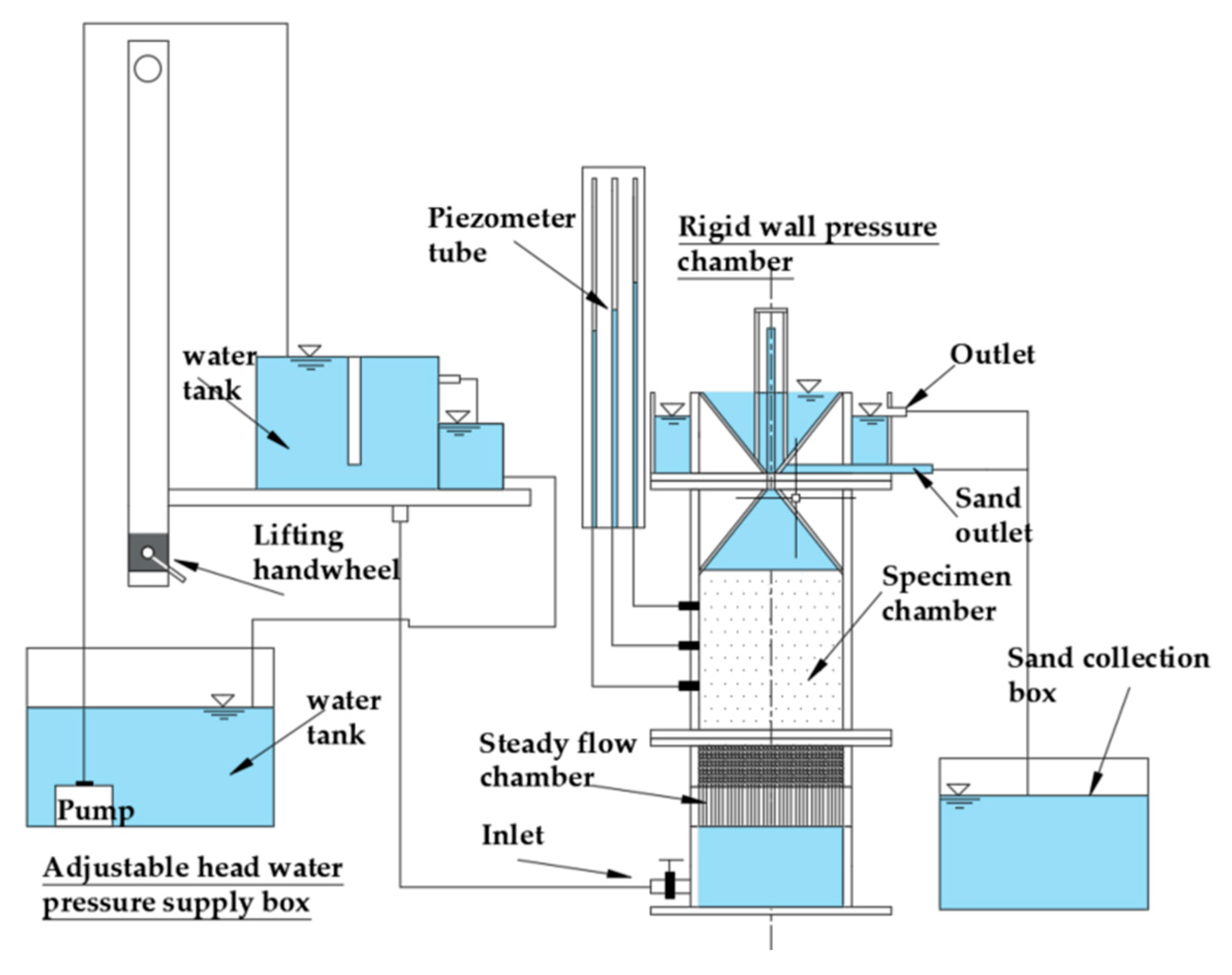 Piezometer tube

Rigid wall pressure chamber

water tank

Outlet

Sand outlet

Lifting handwheel

Specimen chamber

Sand collection box

water tank

Steady flow chamber

Pump

Inlet

Adjustable head water pressure supply box