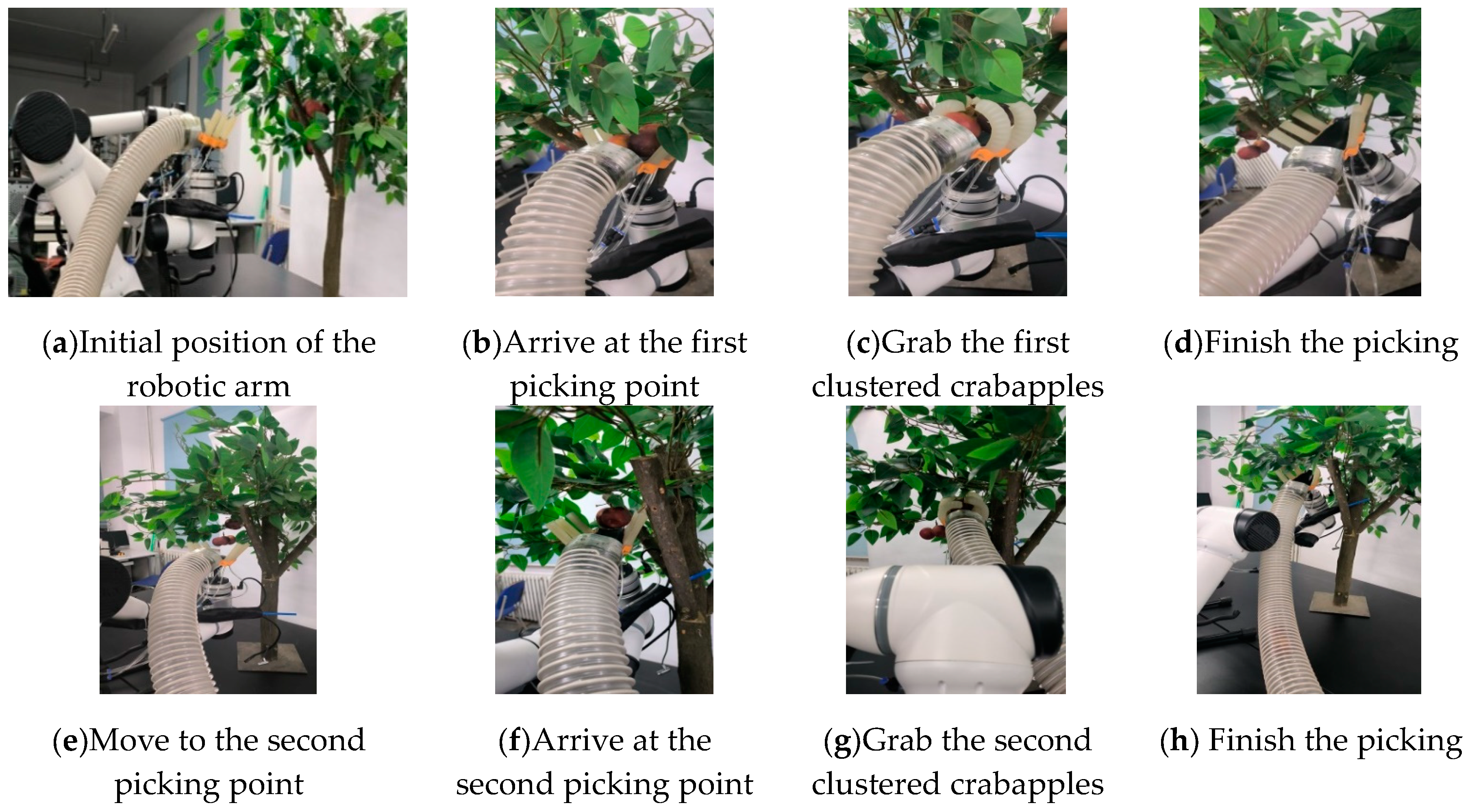 (a)Initial position of the robotic arm

(b)Arrive at the first picking point

(c)Grab the first clustered crabapples

(d)Finish the picking

(e)Move to the second picking point

(f)Arrive at the second picking point

(g)Grab the second clustered crabapples

(h) Finish the picking