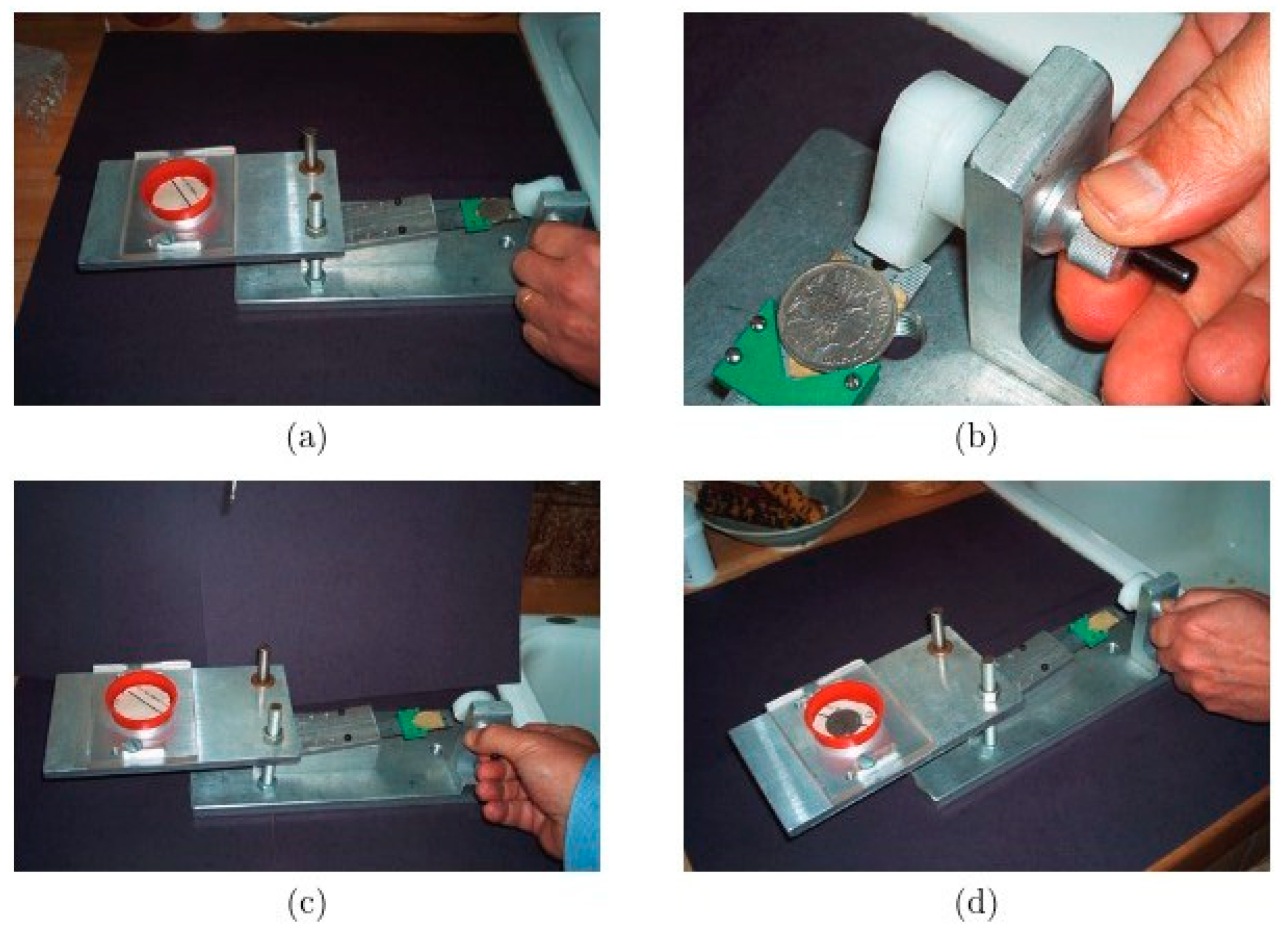 (a)

(b)

(c)

(d)