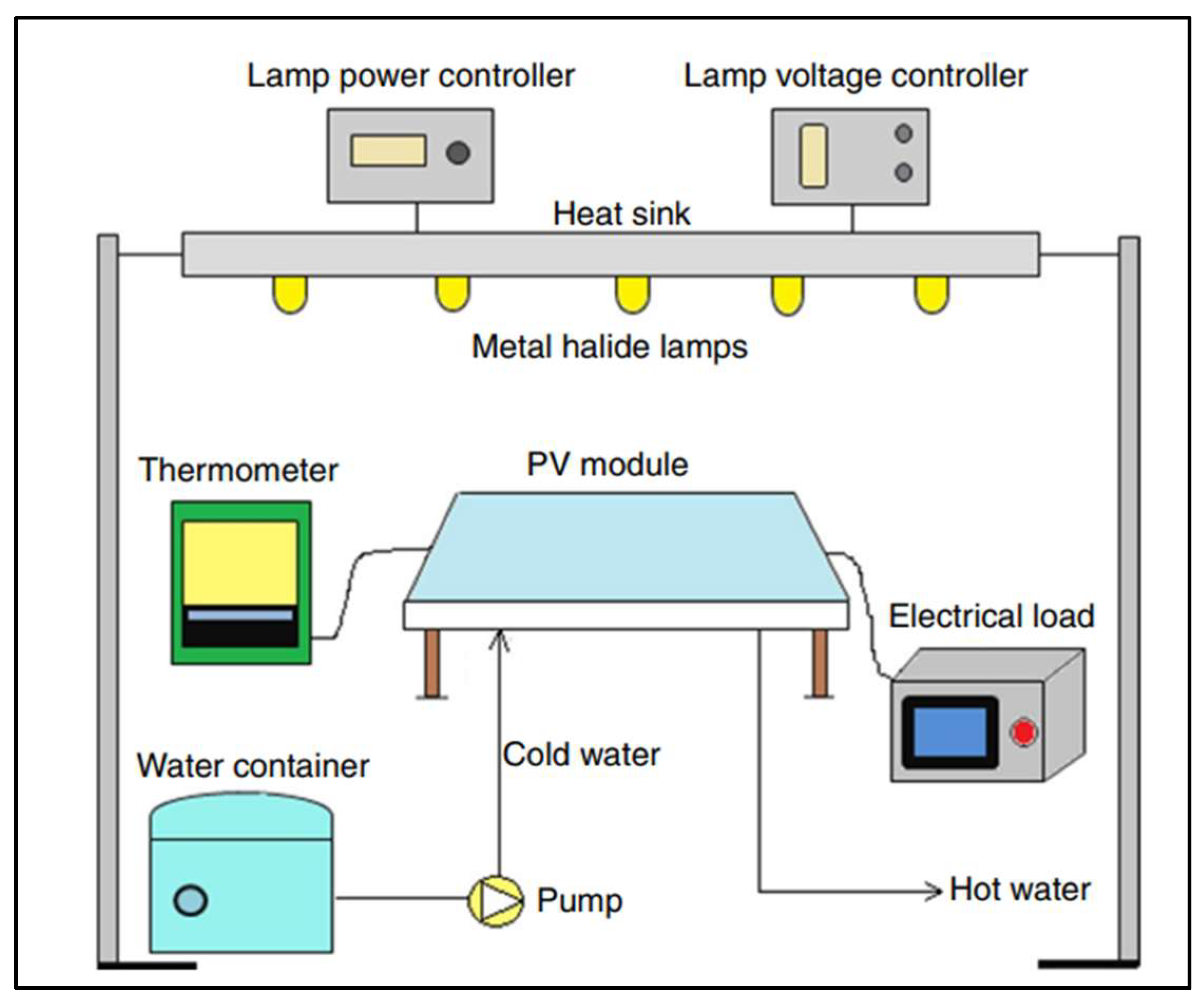 Lamp power controller

Lamp voltage controller

Heat sink

Metal halide lamps

Thermometer

PV module

Electrical load

Cold water

Water container

Pump

Hot water