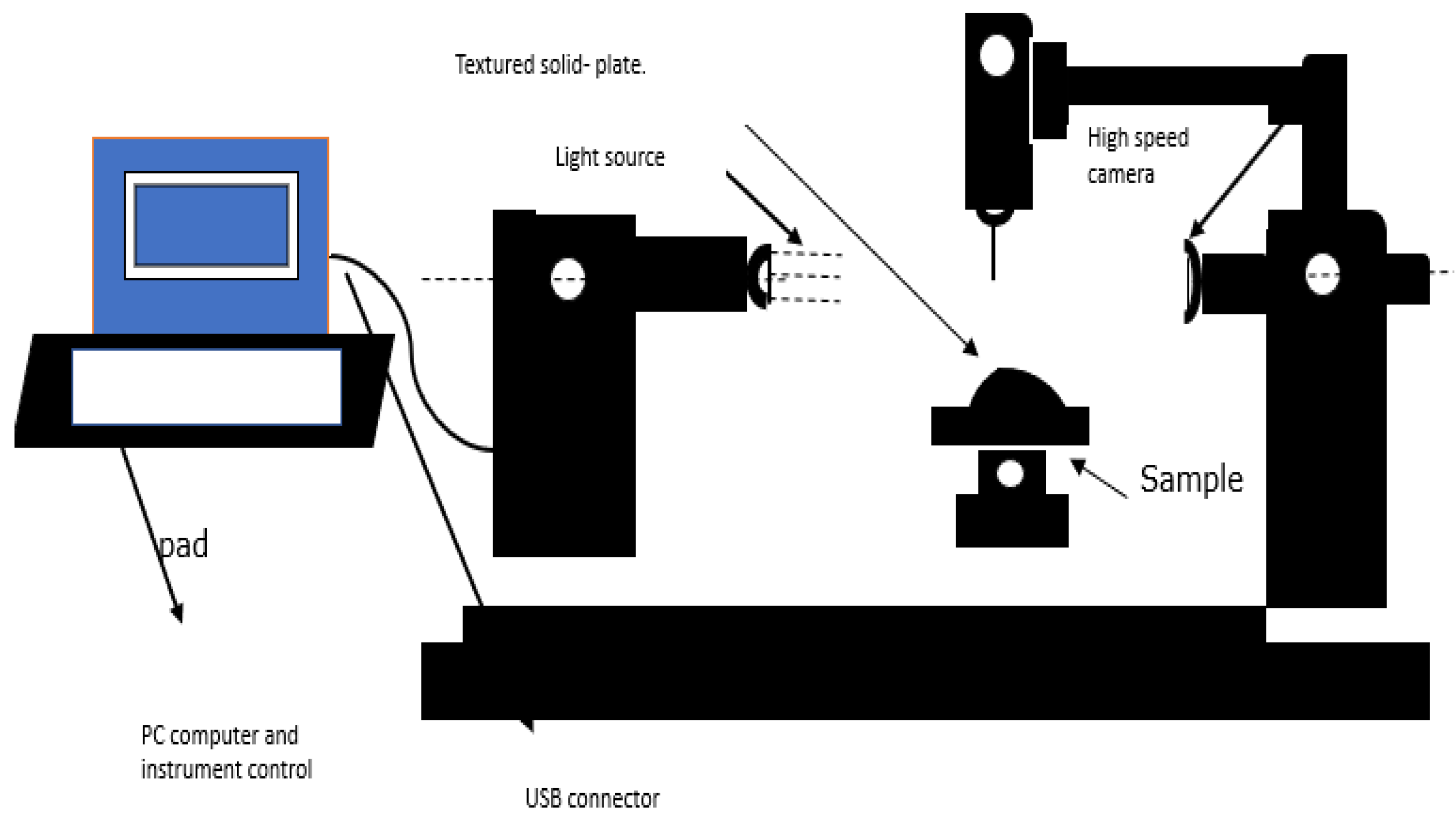 Textured solid- plate.

Light source

High speed camera

Sample

pad

PC computer and instrument control

USB connector