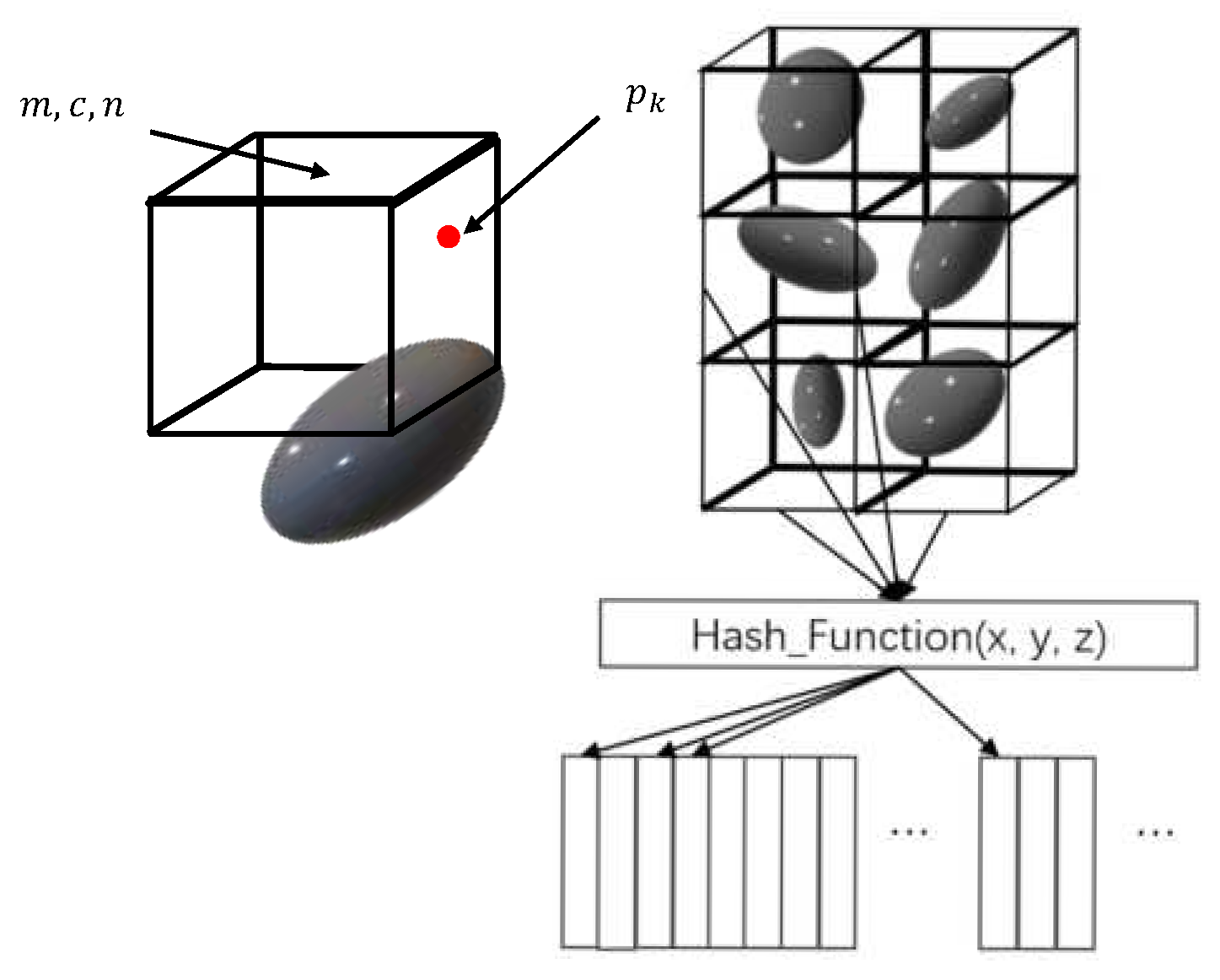 $m, c, n$

$p_k$

Hash_Function(x, y, z)

...

...