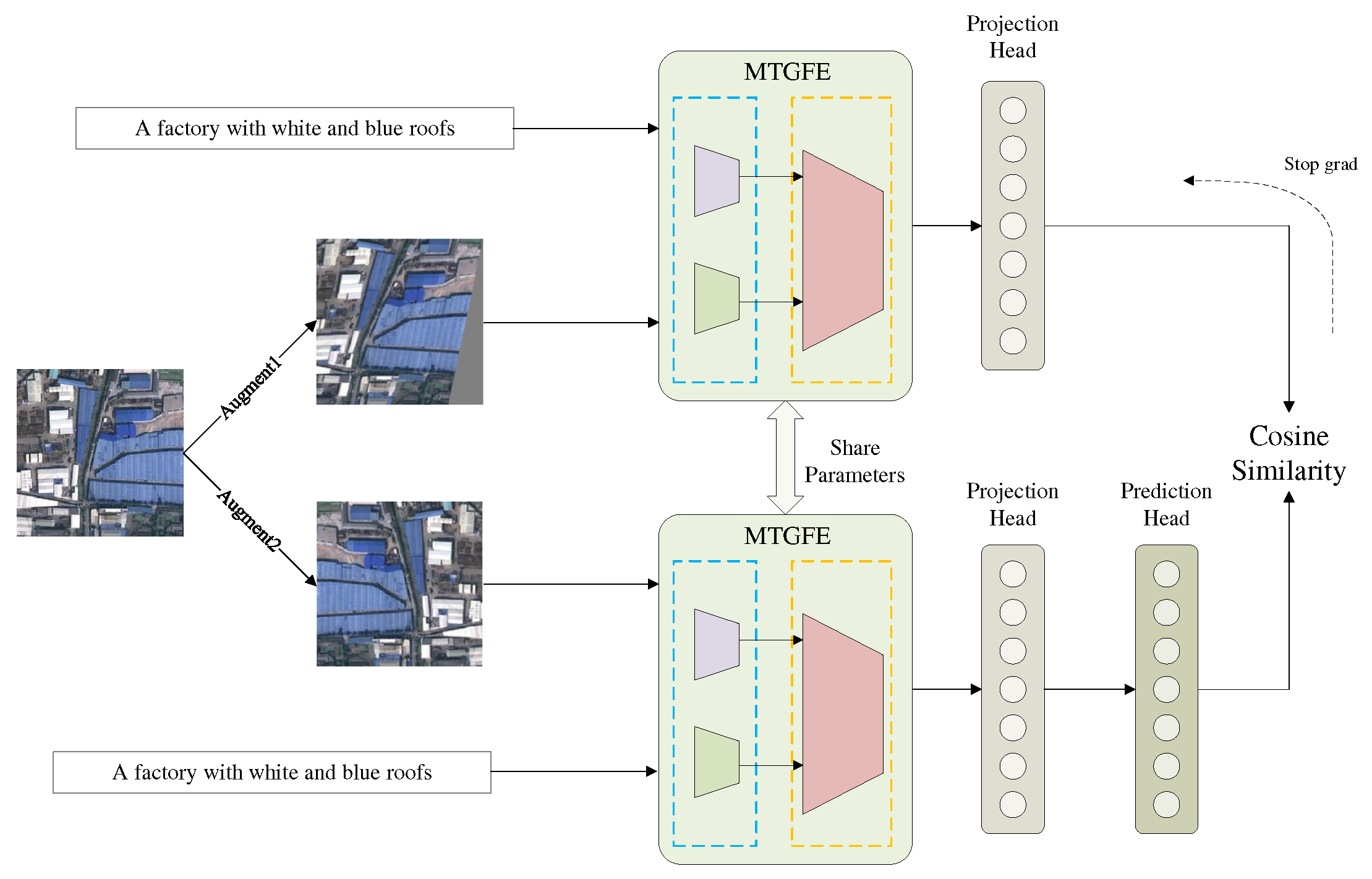 Projection Head

MTGFE

A factory with white and blue roofs

Stop grad

Augment1

Augment2

Share Parameters

Cosine Similarity

Projection Head

Prediction Head

MTGFE

A factory with white and blue roofs