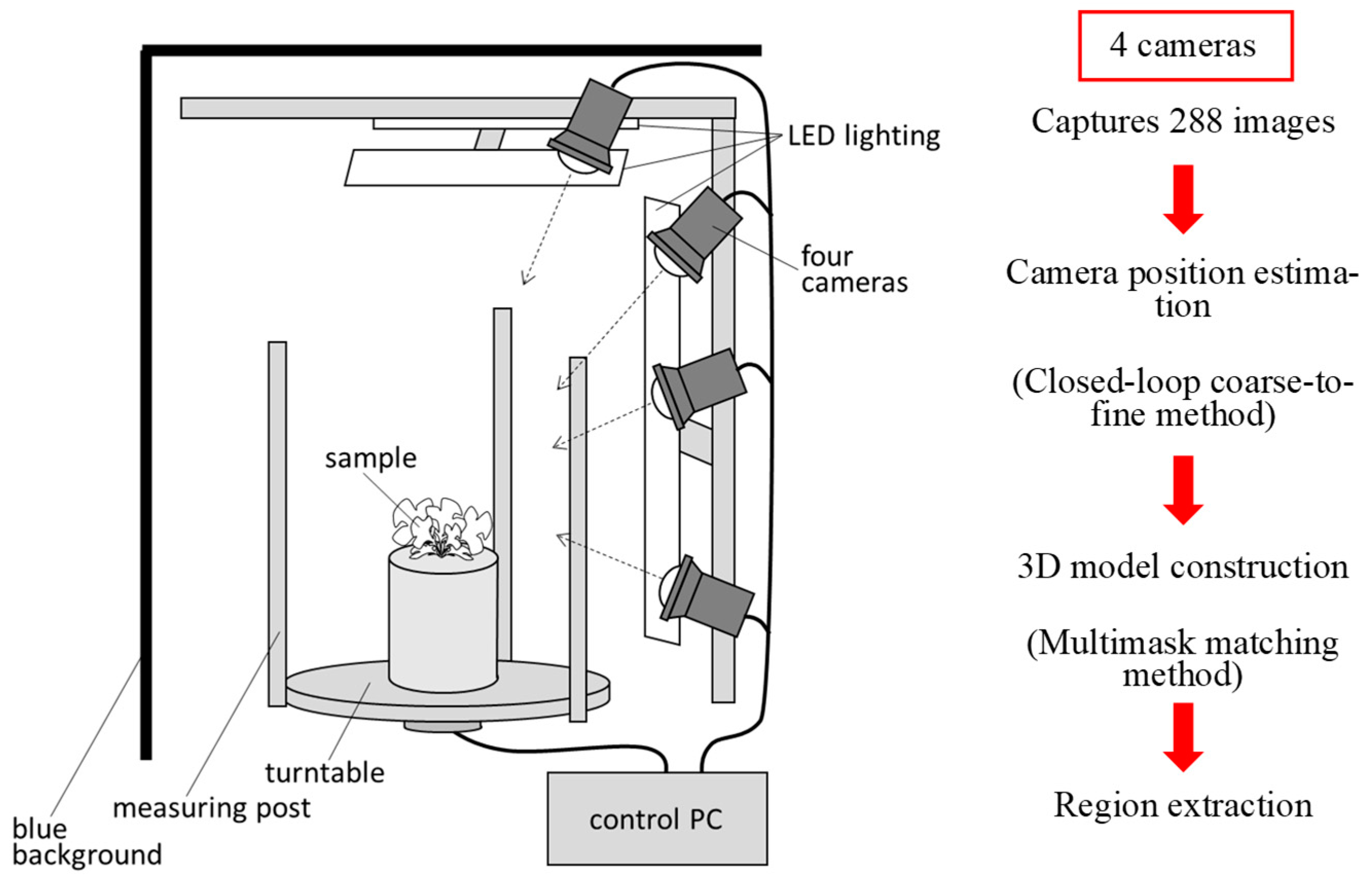 LED lighting

four cameras

sample

turntable

measuring post

blue background

control PC

4 cameras

Captures 288 images

Camera position estimation

(Closed-loop coarse-to-fine method)

3D model construction

(Multimask matching method)

Region extraction