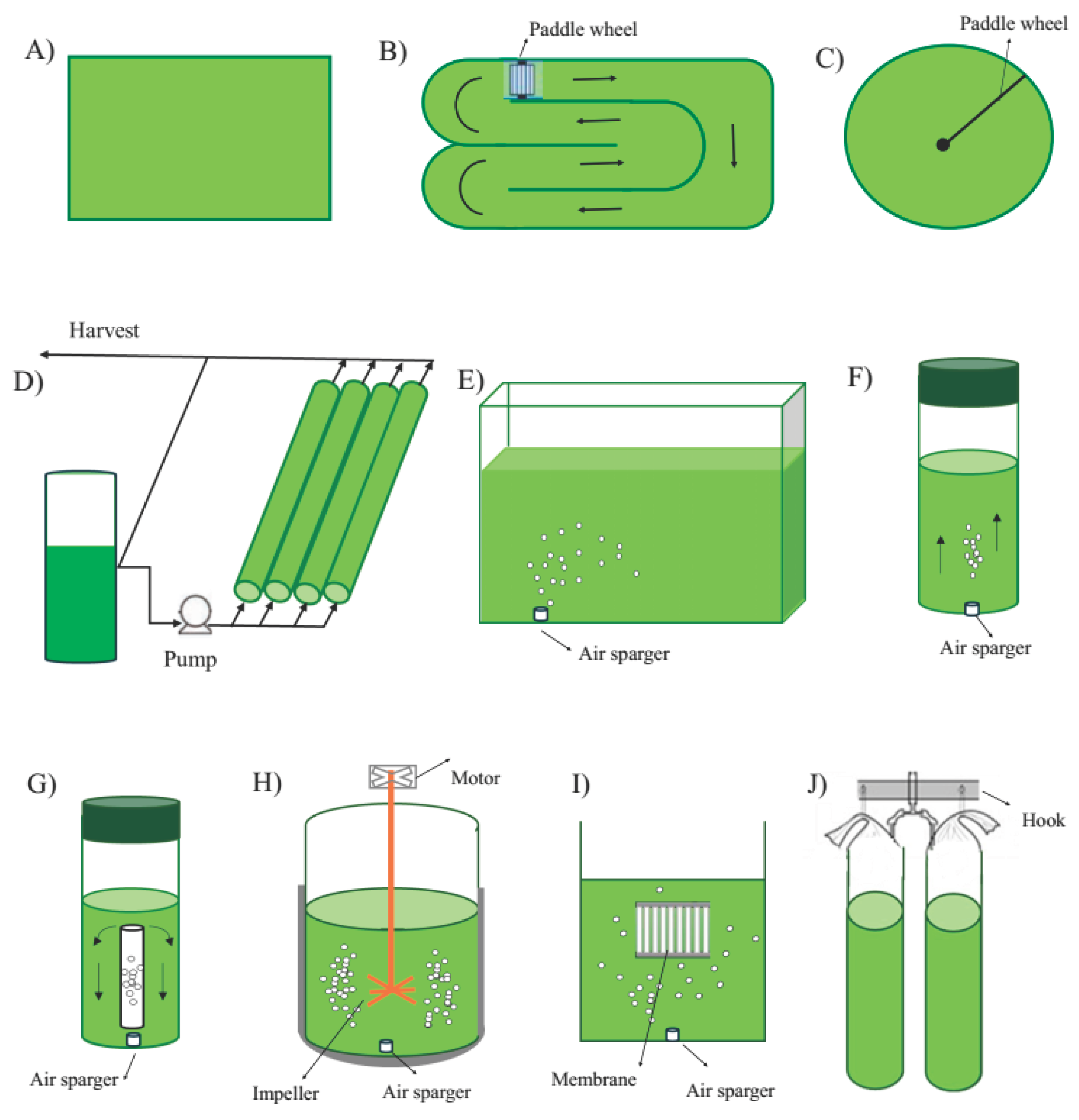 A)

B)

Paddle wheel

C)

Paddle wheel

Harvest

D)

Pump

E)

Air sparger

F)

Air sparger

G)

Air sparger

H)

Motor

Impeller

Air sparger

I)

Membrane

Air sparger

J)

Hook