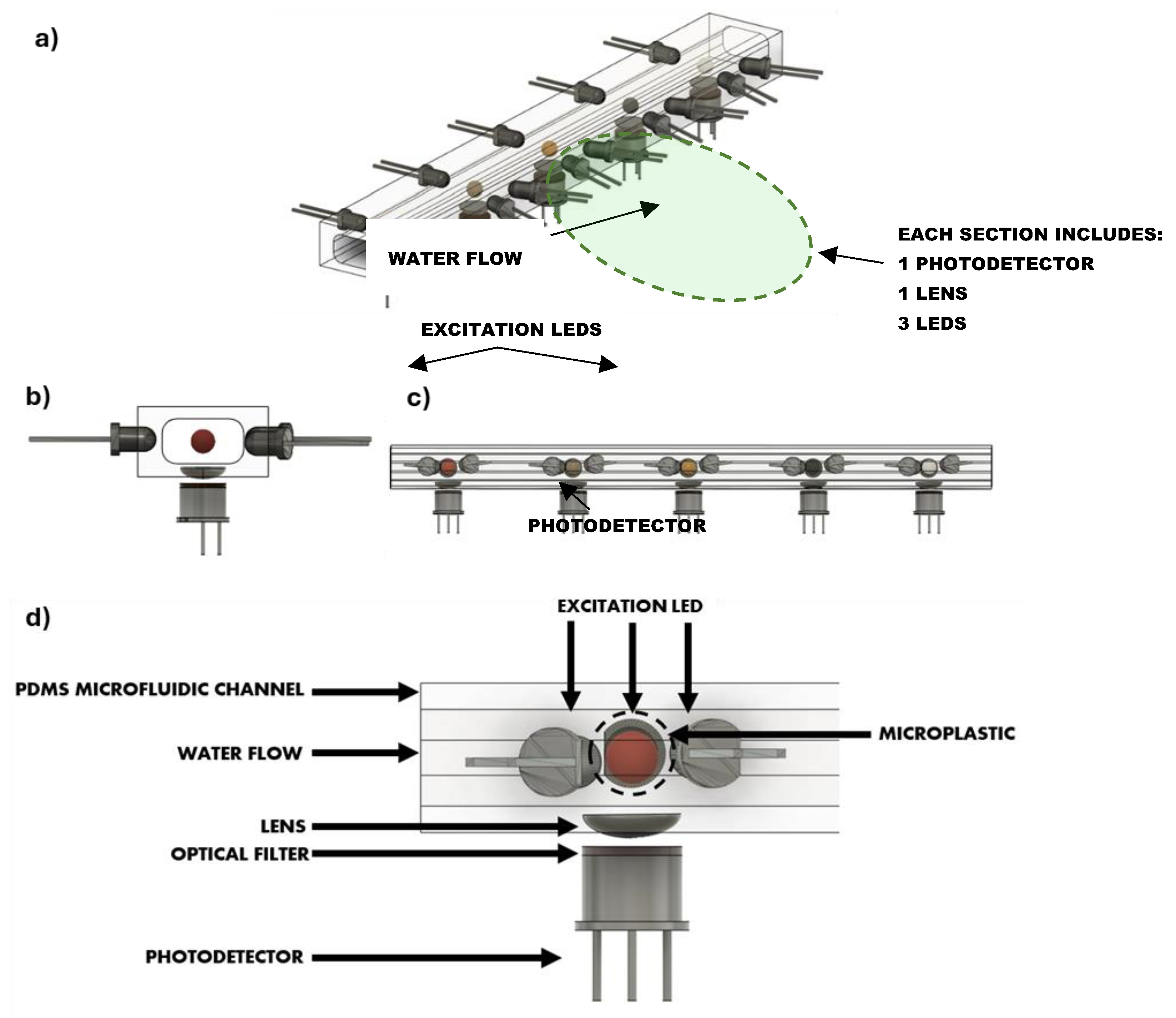 a)

WATER FLOW

EACH SECTION INCLUDES:
1 PHOTODETECTOR
1 LENS
3 LEDS

EXCITATION LEDS

b)

c)

PHOTODETECTOR

d)

EXCITATION LED

PDMS MICROFLUIDIC CHANNEL

WATER FLOW

MICROPLASTIC

LENS

OPTICAL FILTER

PHOTODETECTOR