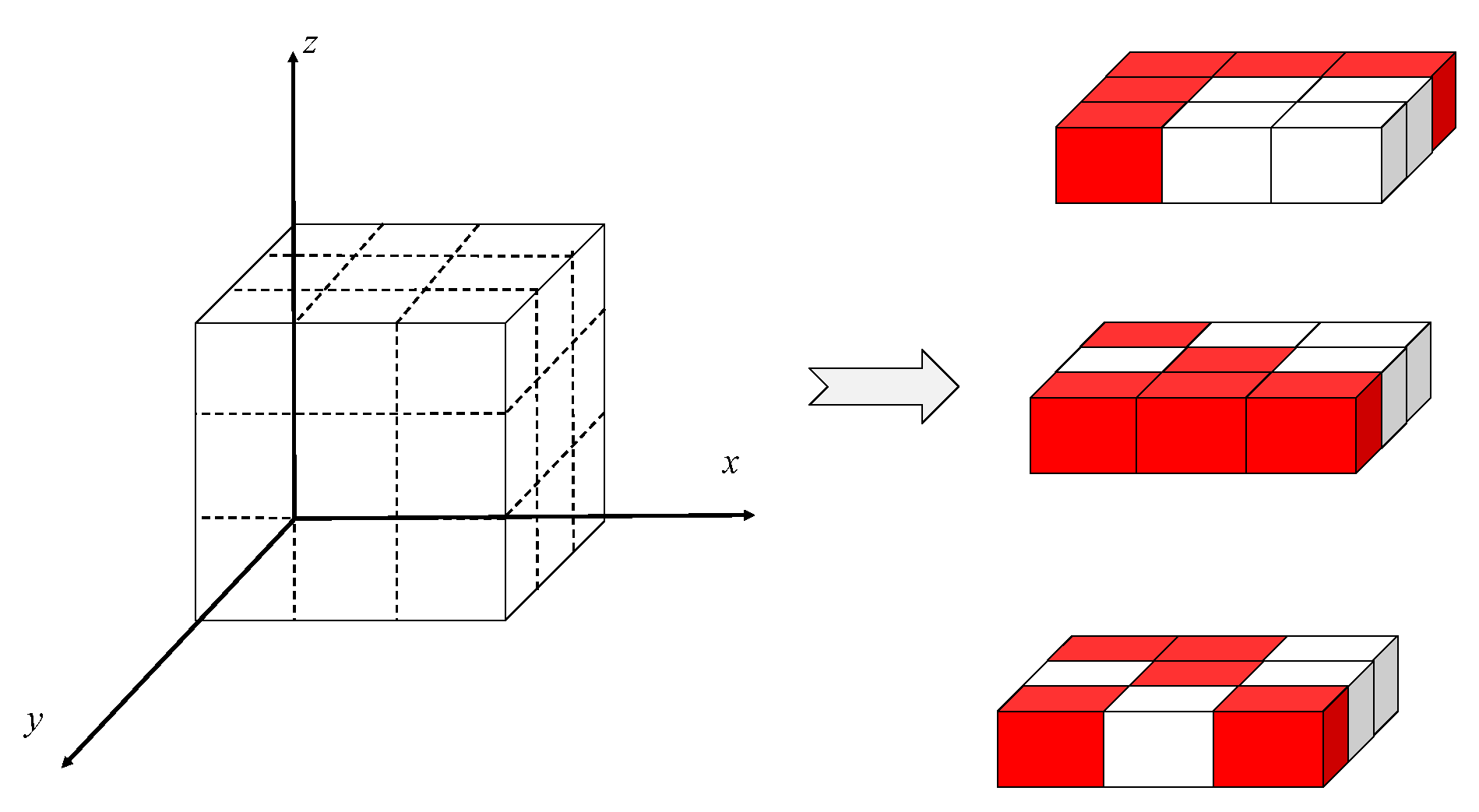 $z$

$x$

$y$