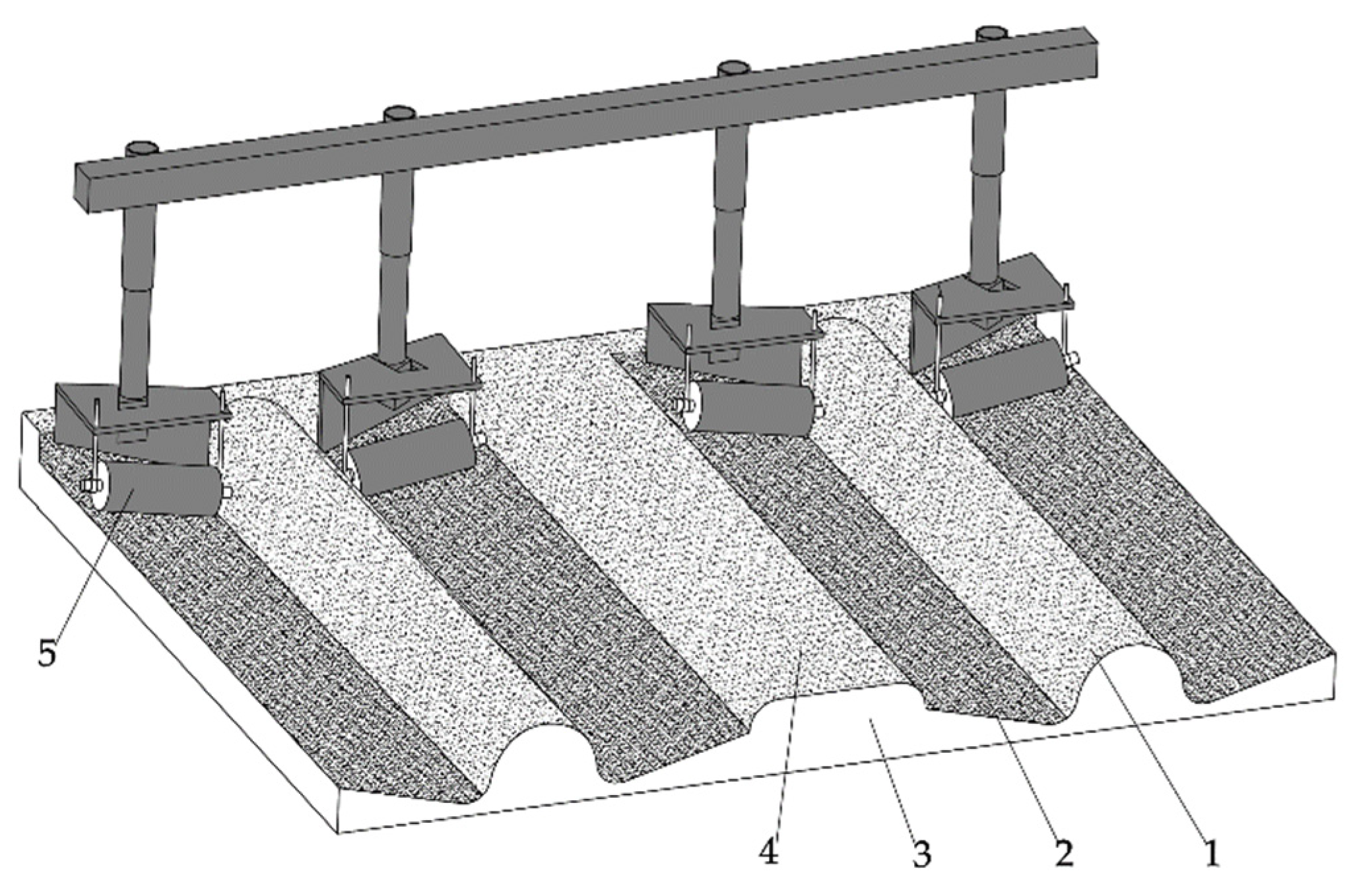 5
4
3
2
1