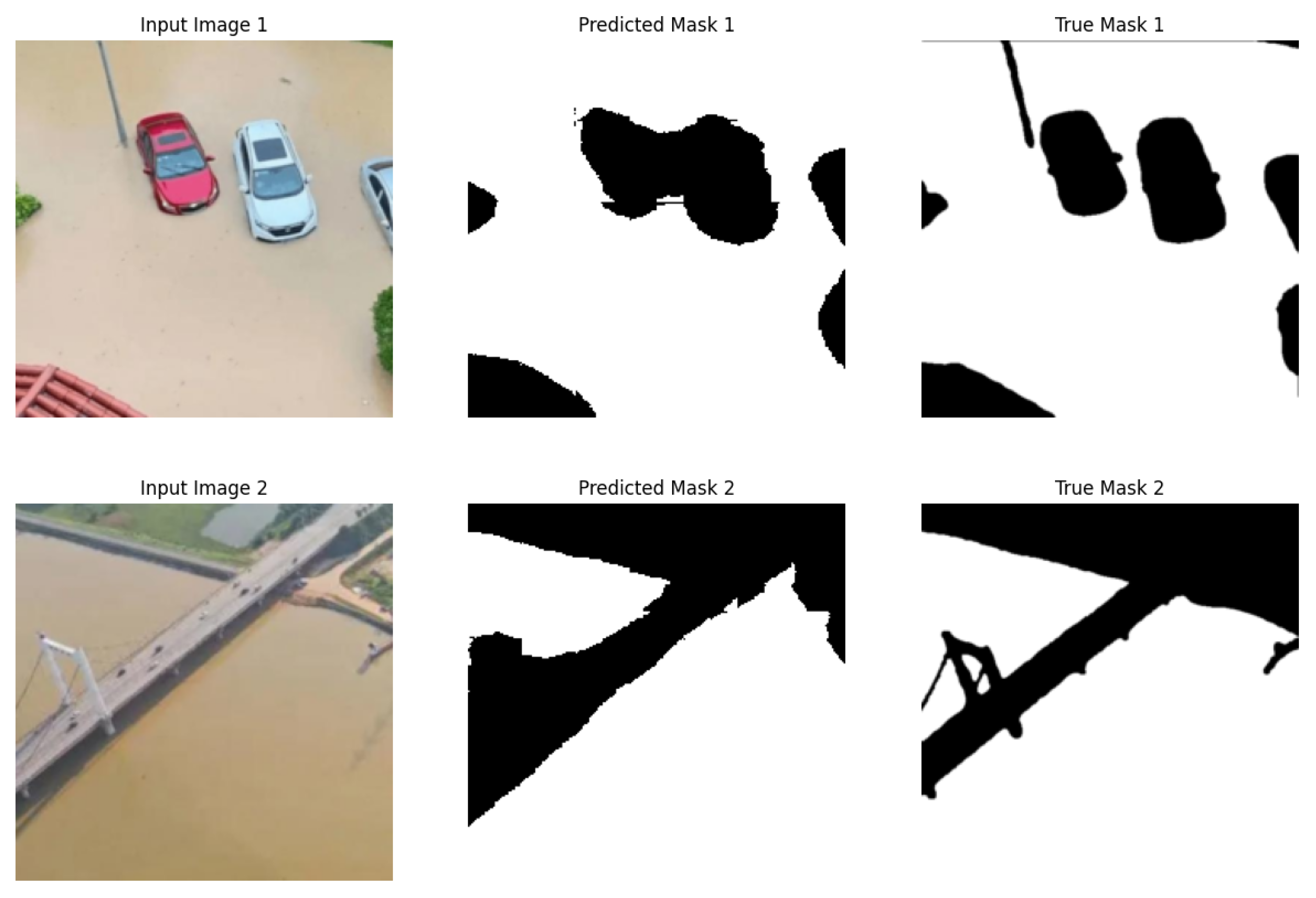 Input Image 1

Predicted Mask 1

True Mask 1

Input Image 2

Predicted Mask 2

True Mask 2