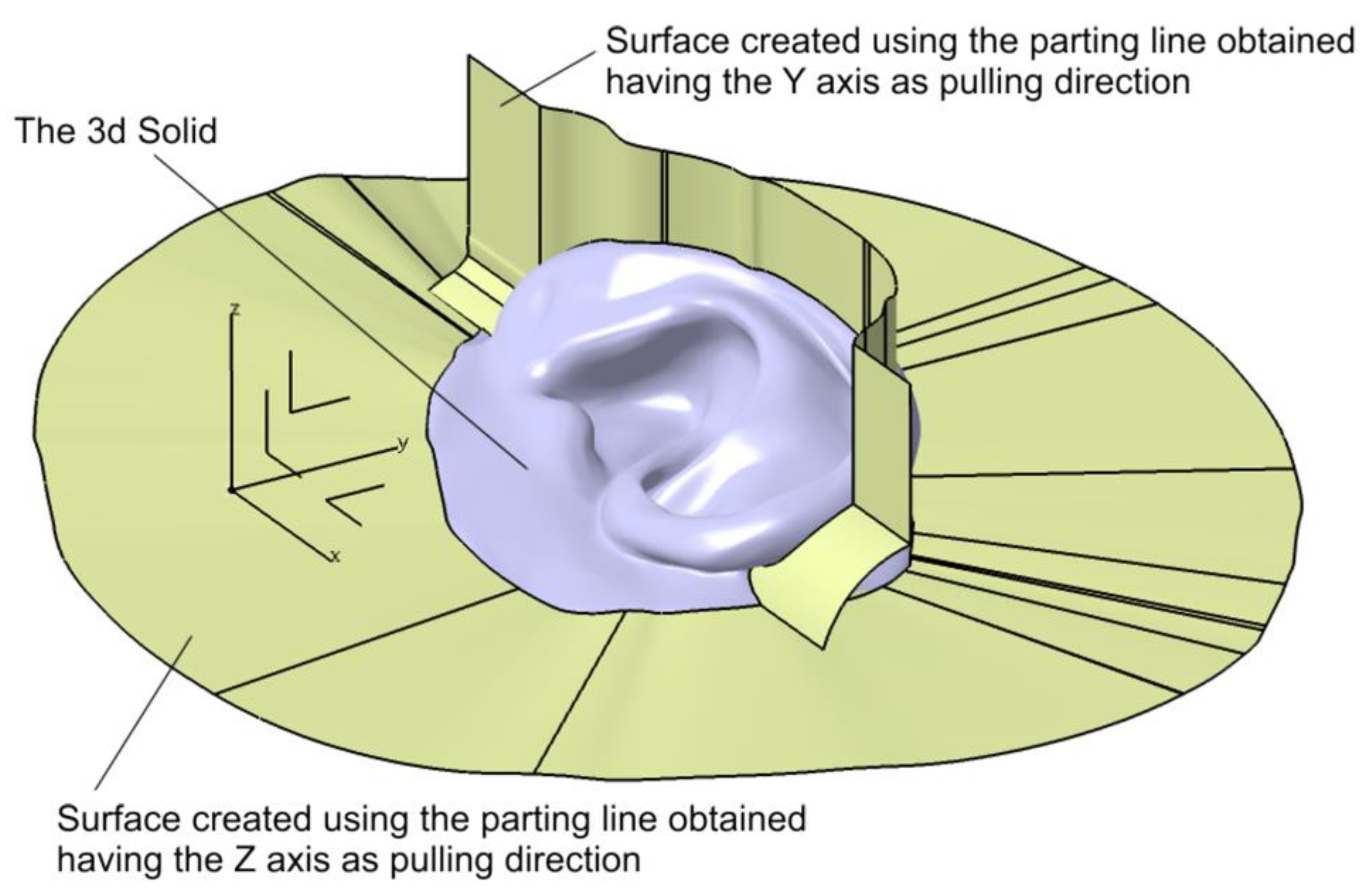 Surface created using the parting line obtained having the Y axis as pulling direction

The 3d Solid

z

y

x

Surface created using the parting line obtained having the Z axis as pulling direction