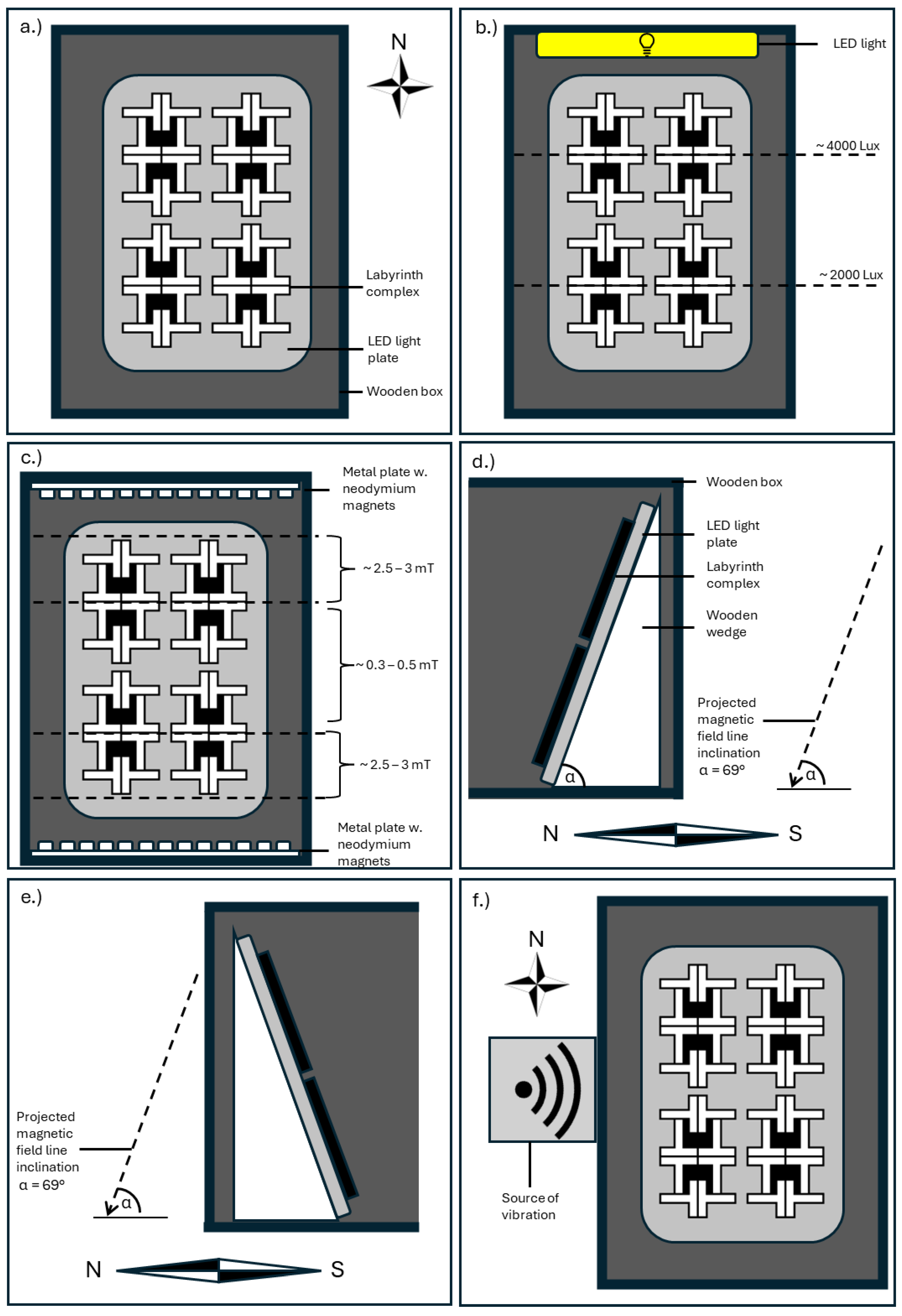 a.)

N

Labyrinth complex

LED light plate

Wooden box

b.)

LED light

~ 4000 Lux

~ 2000 Lux

c.)

Metal plate w. neodymium magnets

~ 2.5 – 3 mT

~ 0.3 – 0.5 mT

~ 2.5 – 3 mT

Metal plate w. neodymium magnets

d.)

Wooden box

LED light plate

Labyrinth complex

Wooden wedge

Projected magnetic field line inclination α = 69°

α

α

N

S

e.)

Projected magnetic field line inclination α = 69°

α

N

S

f.)

N

Source of vibration