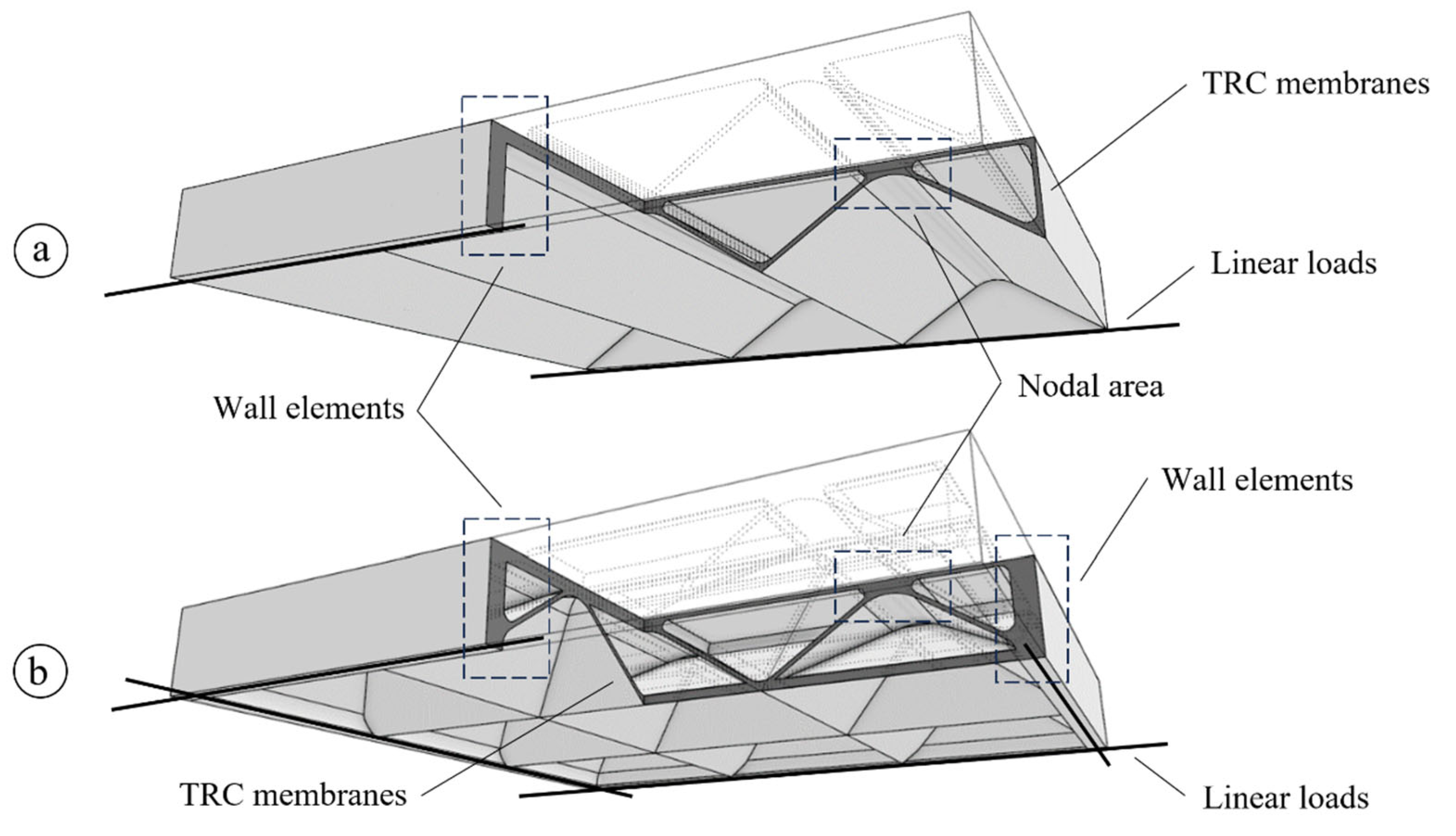 TRC membranes

a

Linear loads

Wall elements

Nodal area

Wall elements

b

TRC membranes

Linear loads