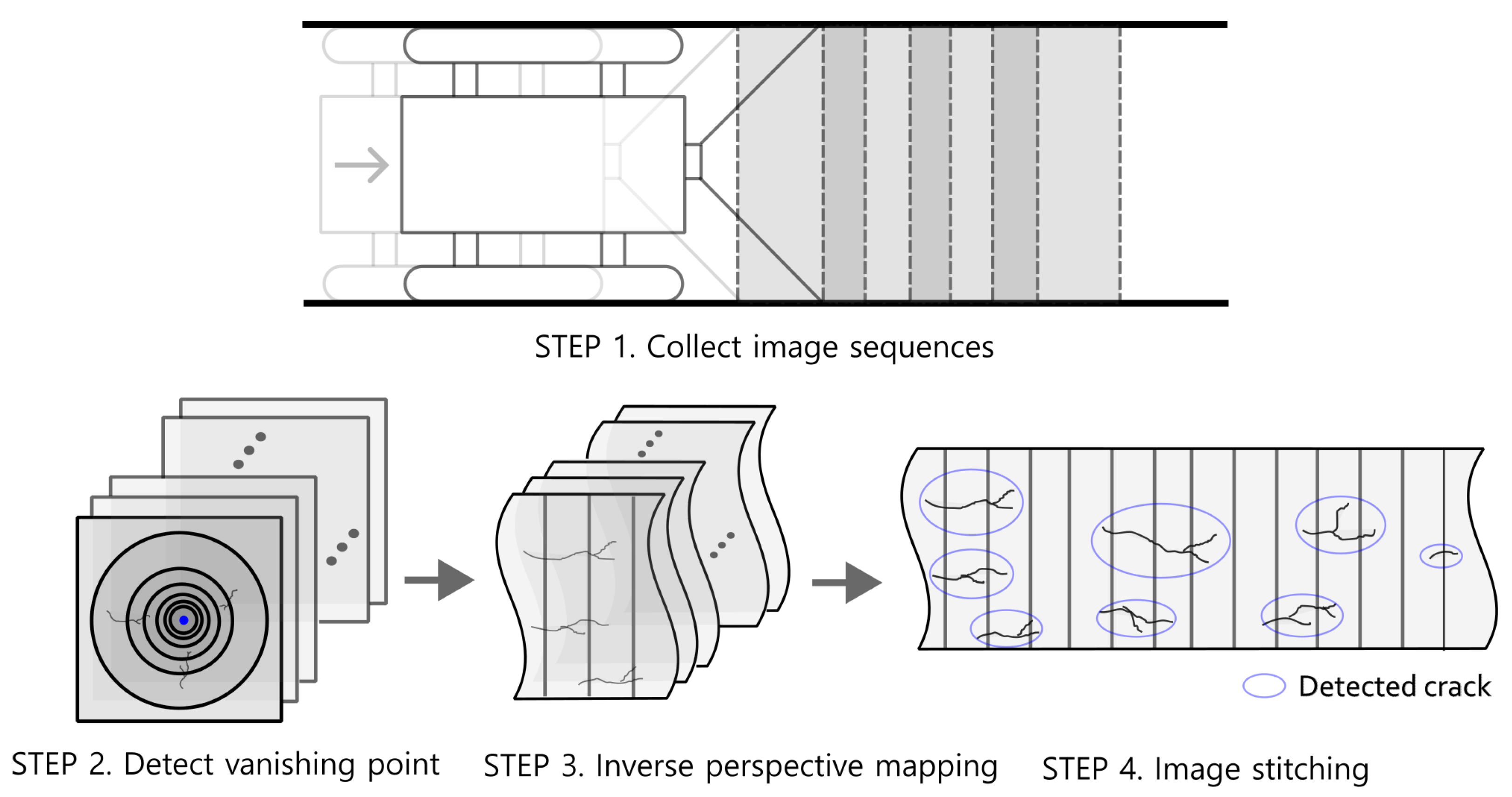 STEP 1. Collect image sequences

Detected crack

STEP 2. Detect vanishing point

STEP 3. Inverse perspective mapping

STEP 4. Image stitching