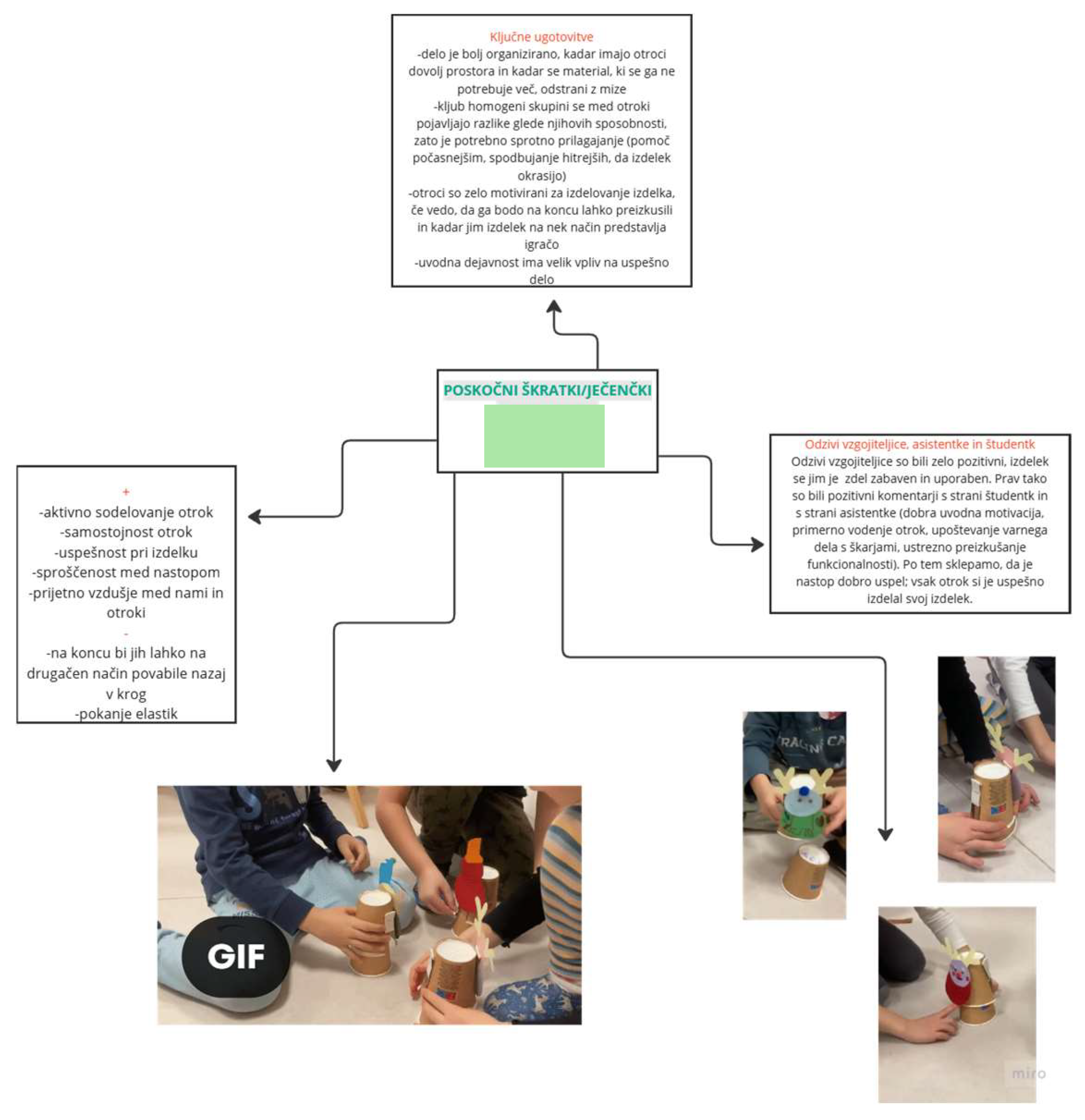 Ključne ugotovitve
-delo je bolj organizirano, kadar imajo otroci dovolj prostora in kadar se material, ki se ga ne potrebuje več, odstrani z mize
-kljub homogeni skupini se med otroki pojavljajo razlike glede njihovih sposobnosti, zato je potrebno sprotno prilagajanje (pomoč počasnejšim, spodbujanje hitrejših, da izdelek okrasijo)
-otroci so zelo motivirani za izdelovanje izdelka, če vedo, da ga bodo na koncu lahko preizkusili in kadar jim izdelek na nek način predstavlja igračo
-uvodna dejavnost ima velik vpliv na uspešno delo

POSKOČNI ŠKRATKI/JEČENČKI

+
-aktivno sodelovanje otrok
-samostojnost otrok
-uspešnost pri izdelku
-sproščenost med nastopom
-prijetno vzdušje med nami in otroki
-
-na koncu bi jih lahko na drugačen način povabile nazaj v krog
-pokanje elastik

Odzivi vzgojiteljice, asistentke in študentk
Odzivi vzgojiteljice so bili zelo pozitivni, izdelek se jim je zdel zabaven in uporaben. Prav tako so bili pozitivni komentarji s strani študentk in s strani asistentke (dobra uvodna motivacija, primerno vodenje otrok, upoštevanje varnega dela s škarjami, ustrezno preizkušanje funkcionalnosti). Po tem sklepamo, da je nastop dobro uspel; vsak otrok si je uspešno izdelal svoj izdelek.

GIF

miro