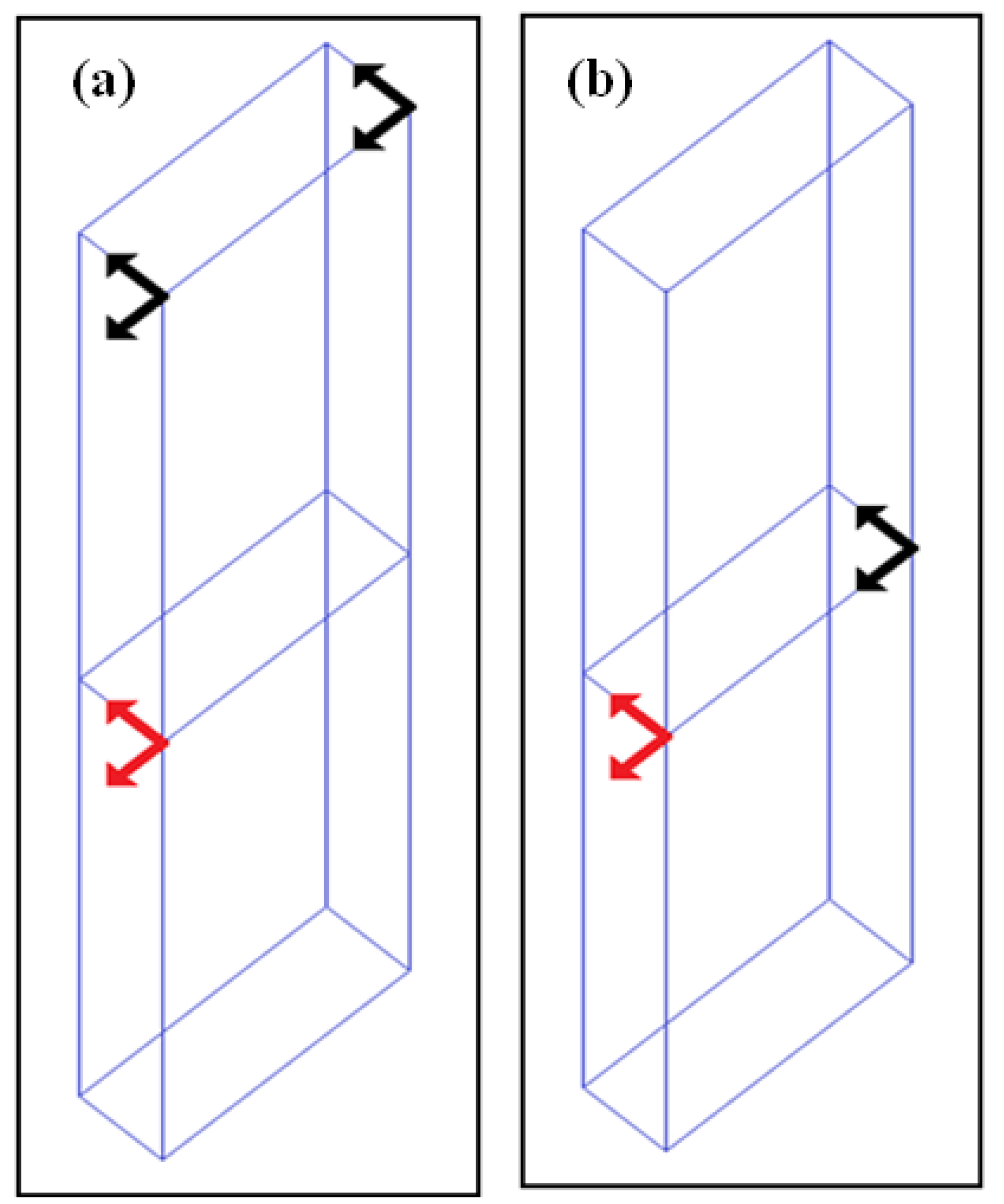 (a)

(b)