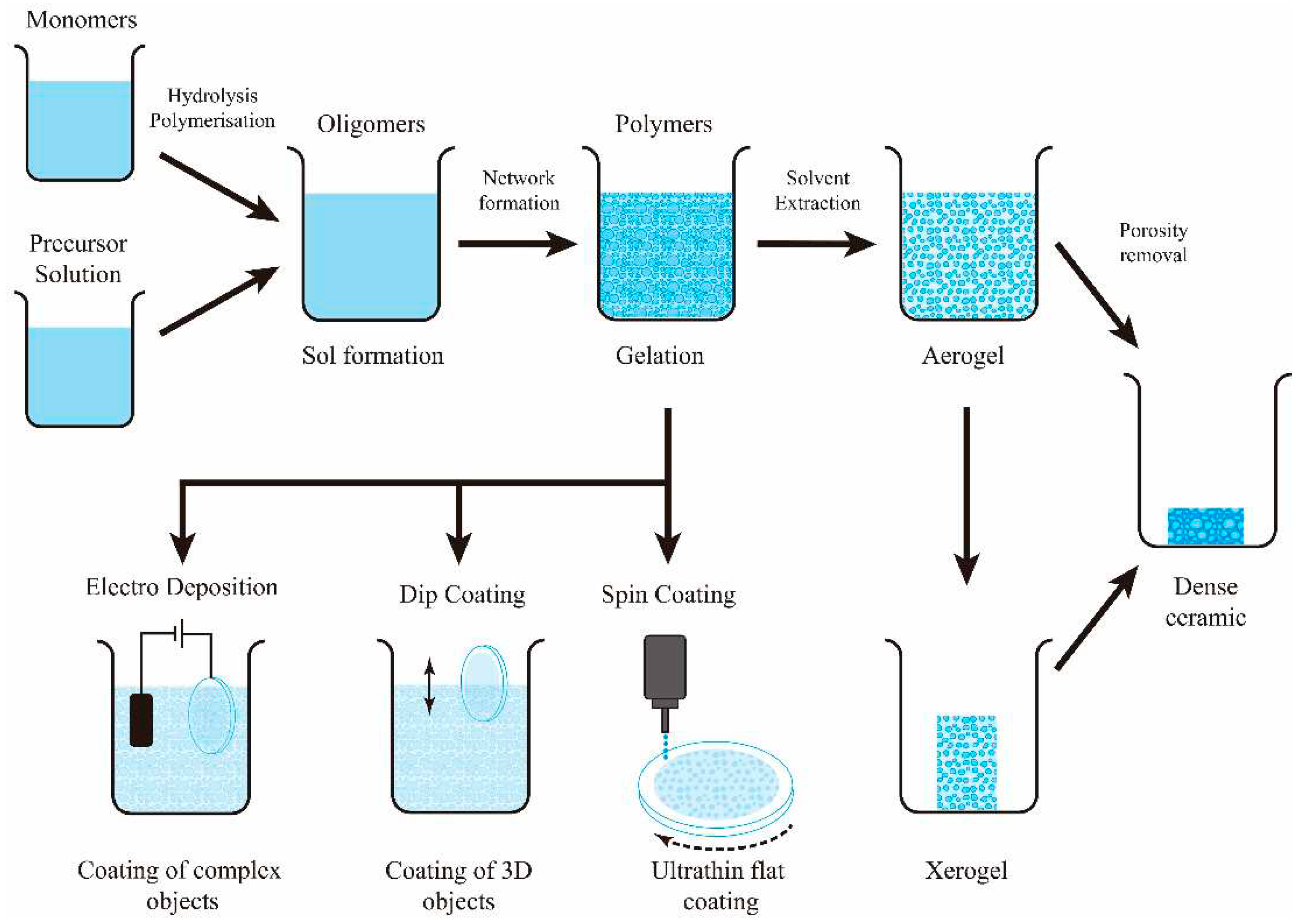 Monomers

Hydrolysis Polymerisation

Precursor Solution

Oligomers

Sol formation

Network formation

Polymers

Gelation

Solvent Extraction

Aerogel

Porosity removal

Dense ceramic

Electro Deposition

Dip Coating

Spin Coating

Coating of complex objects

Coating of 3D objects

Ultrathin flat coating

Xerogel