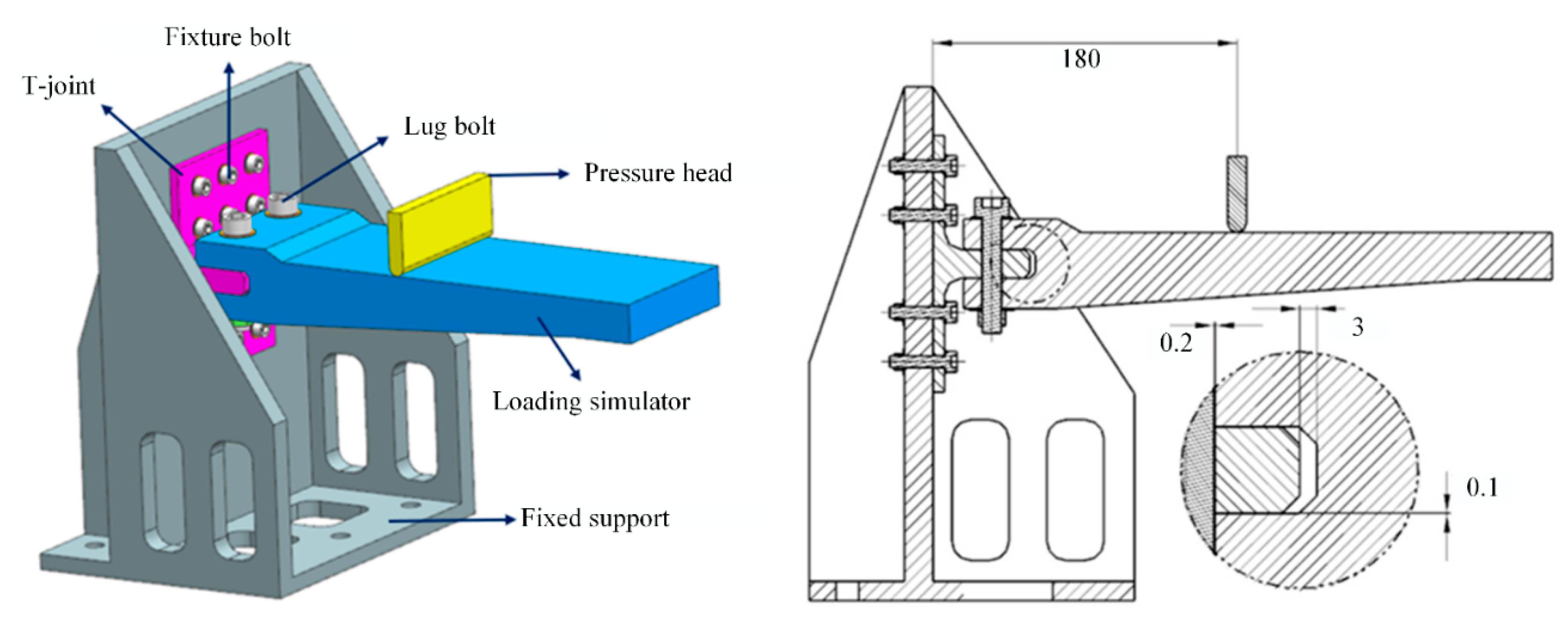 Fixture bolt
T-joint
Lug bolt
Pressure head
Loading simulator
Fixed support

180
0.2
3
0.1