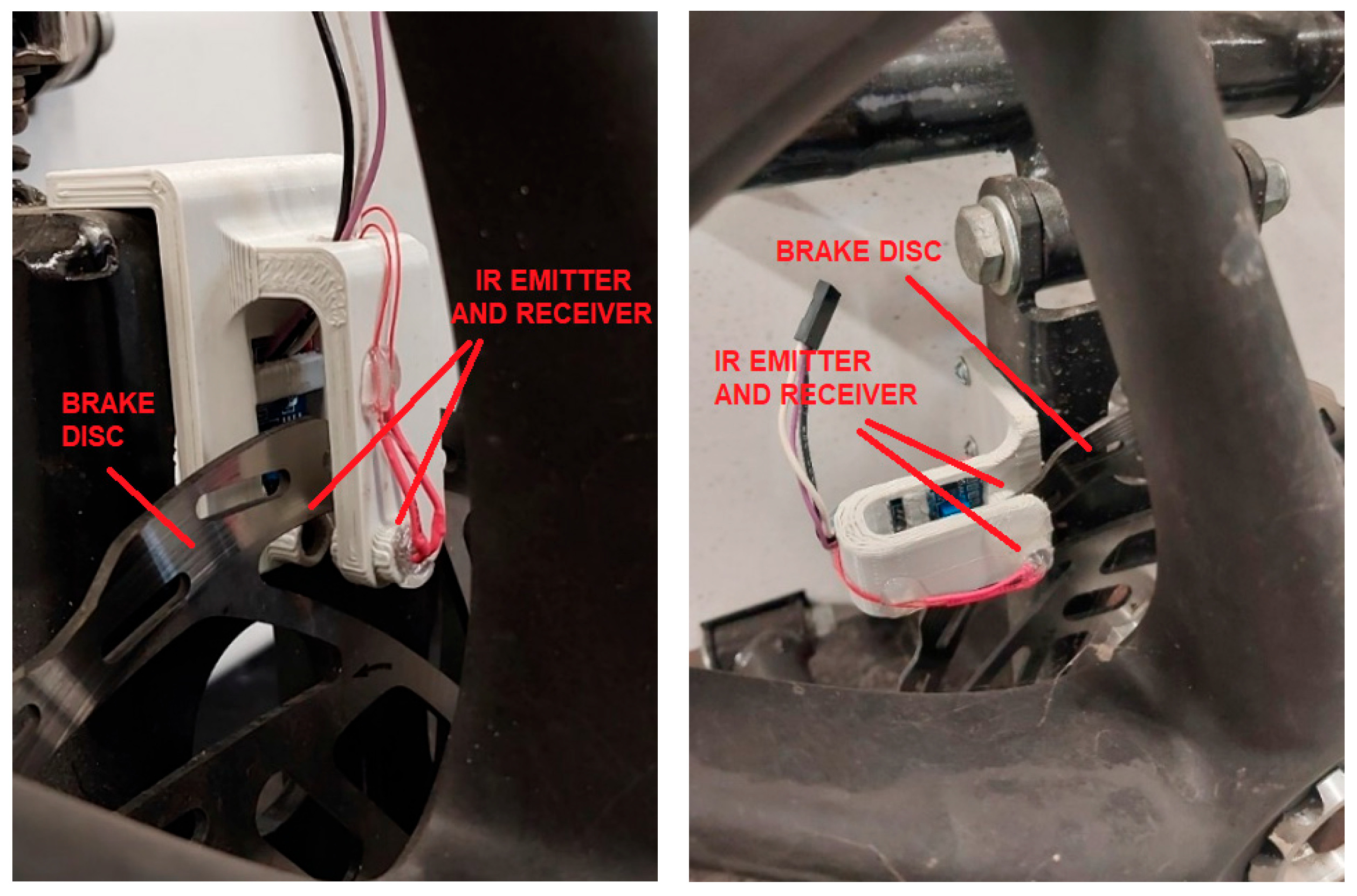 IR EMITTER
AND RECEIVER

BRAKE
DISC

BRAKE DISC

IR EMITTER
AND RECEIVER