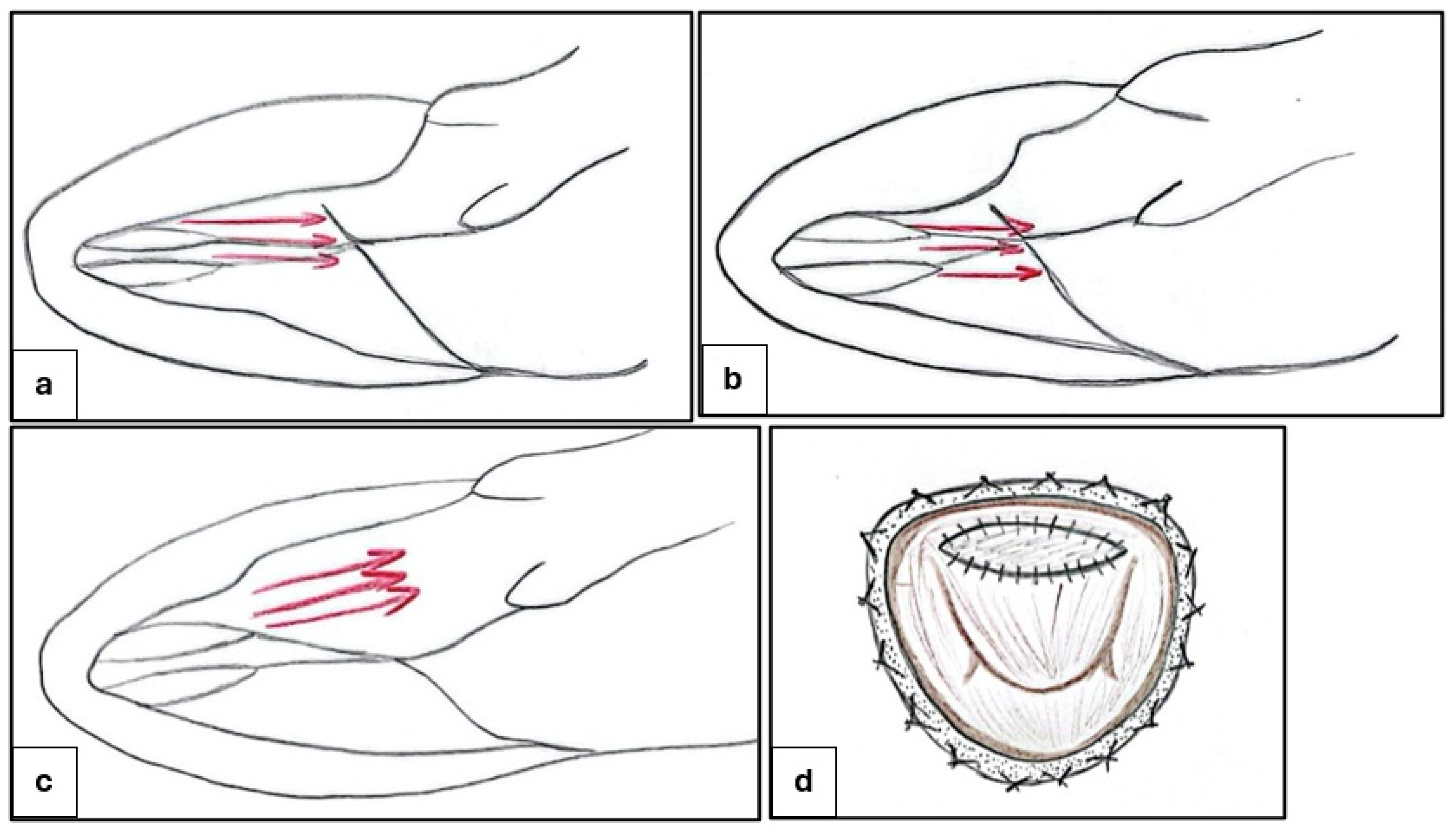 a

b

c

d