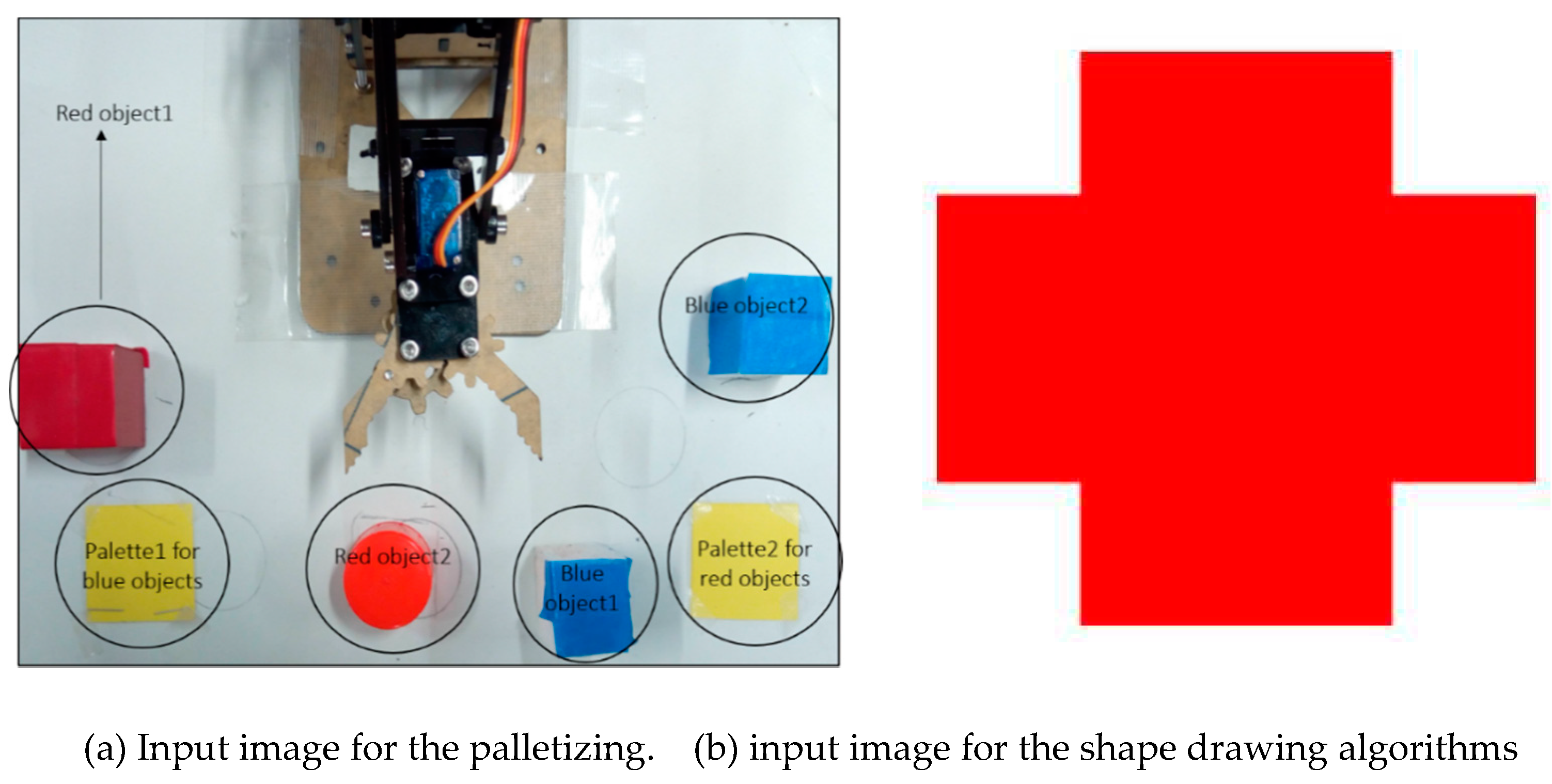 Red object1

Blue object2

Palette1 for blue objects

Red object2

Blue object1

Palette2 for red objects

(a) Input image for the palletizing. (b) input image for the shape drawing algorithms