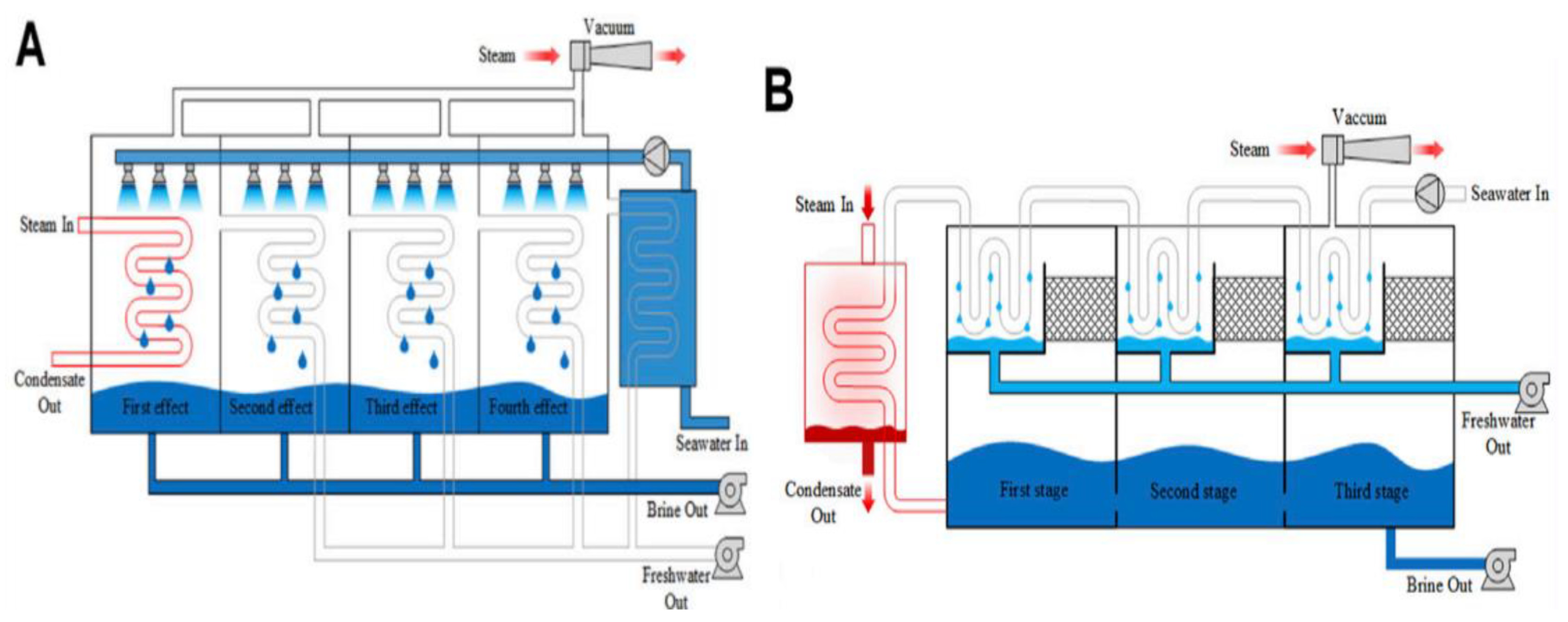 A

Vacuum

Steam

Steam In

Condensate Out

First effect

Second effect

Third effect

Fourth effect

Seawater In

Brine Out

Freshwater Out

B

Vaccum

Steam

Steam In

Seawater In

Freshwater Out

Condensate Out

First stage

Second stage

Third stage

Brine Out