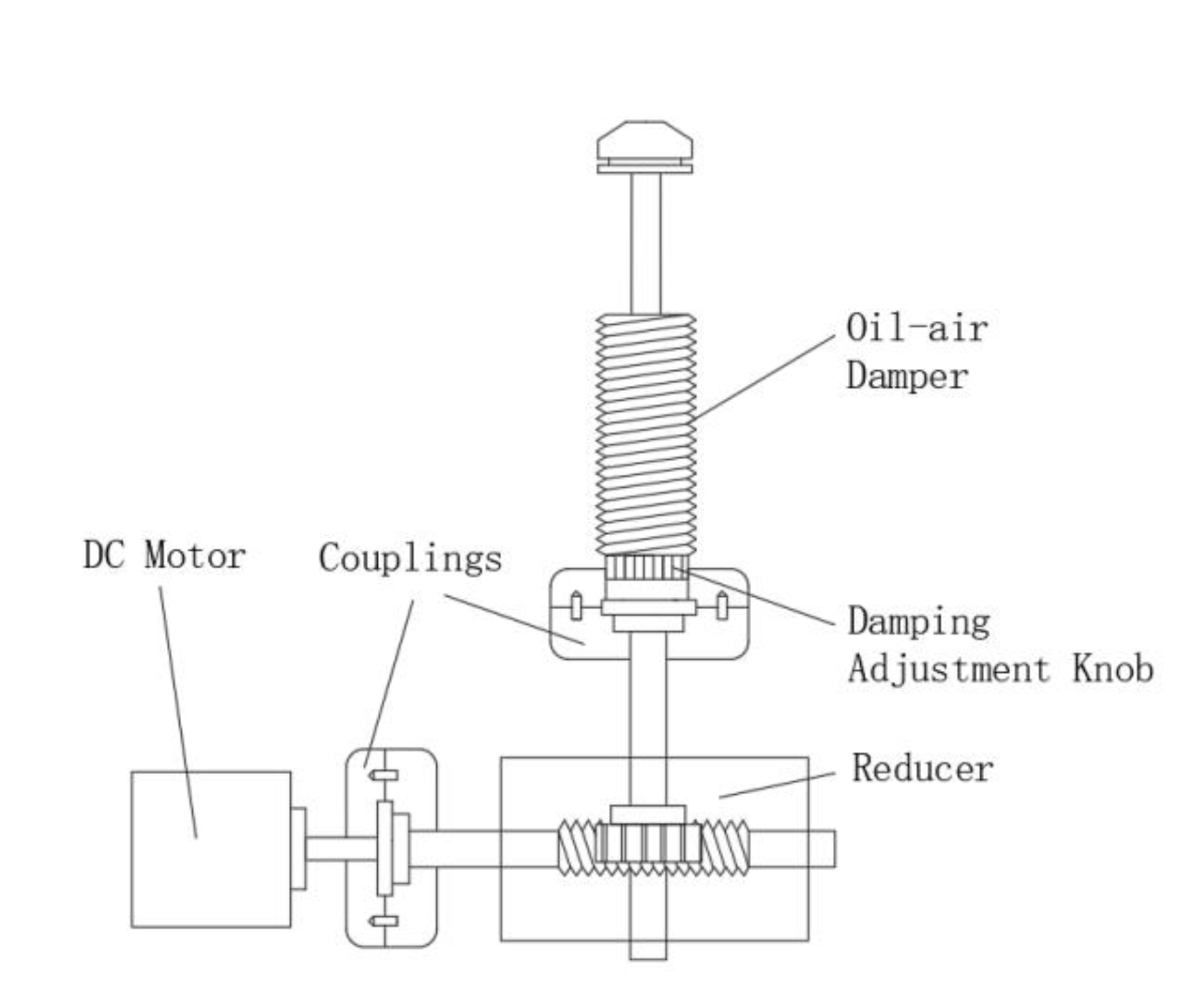 Oil-air Damper

DC Motor

Couplings

Damping Adjustment Knob

Reducer