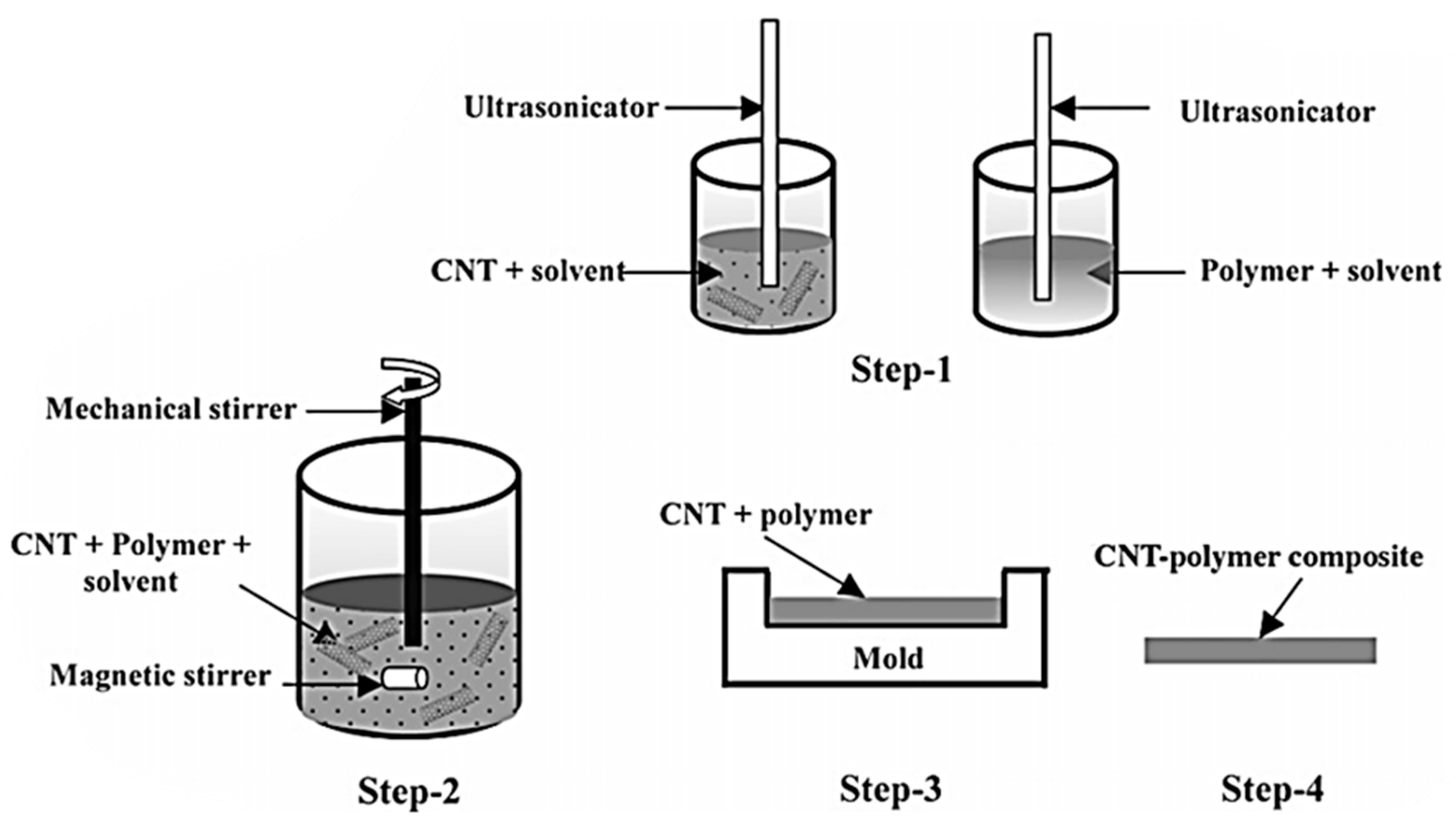 Ultrasonicator

Ultrasonicator

CNT + solvent

Polymer + solvent

Step-1

Mechanical stirrer

CNT + Polymer + solvent

Magnetic stirrer

Step-2

CNT + polymer

Mold

Step-3

CNT-polymer composite

Step-4